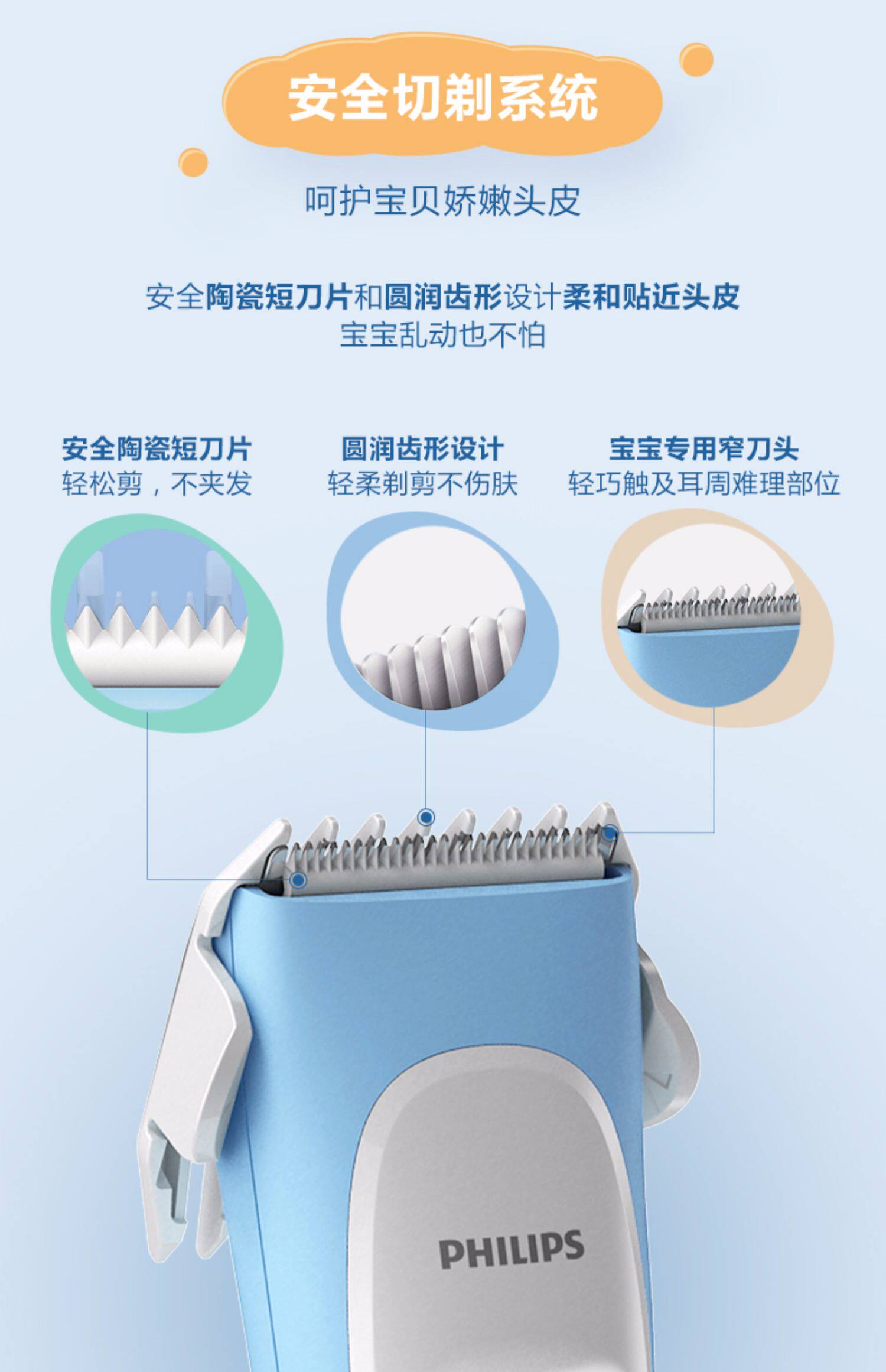 安全切剃系统

呵护宝贝娇嫩头皮

安全陶瓷短刀片和圆润齿形设计柔和贴近头皮
宝宝乱动也不怕

安全陶瓷短刀片
轻松剪，不夹发

圆润齿形设计
轻柔剃剪不伤肤

宝宝专用窄刀头
轻巧触及耳周难理部位

PHILIPS