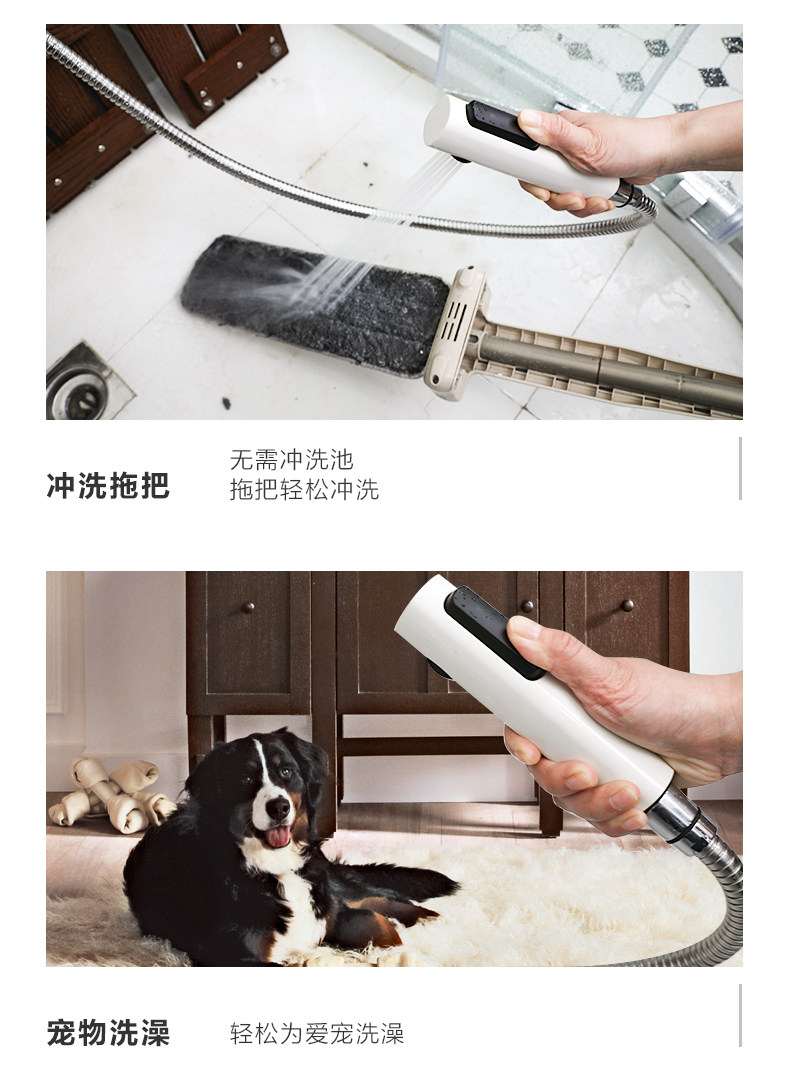 冲洗拖把

无需冲洗池
拖把轻松冲洗

宠物洗澡

轻松为爱宠洗澡