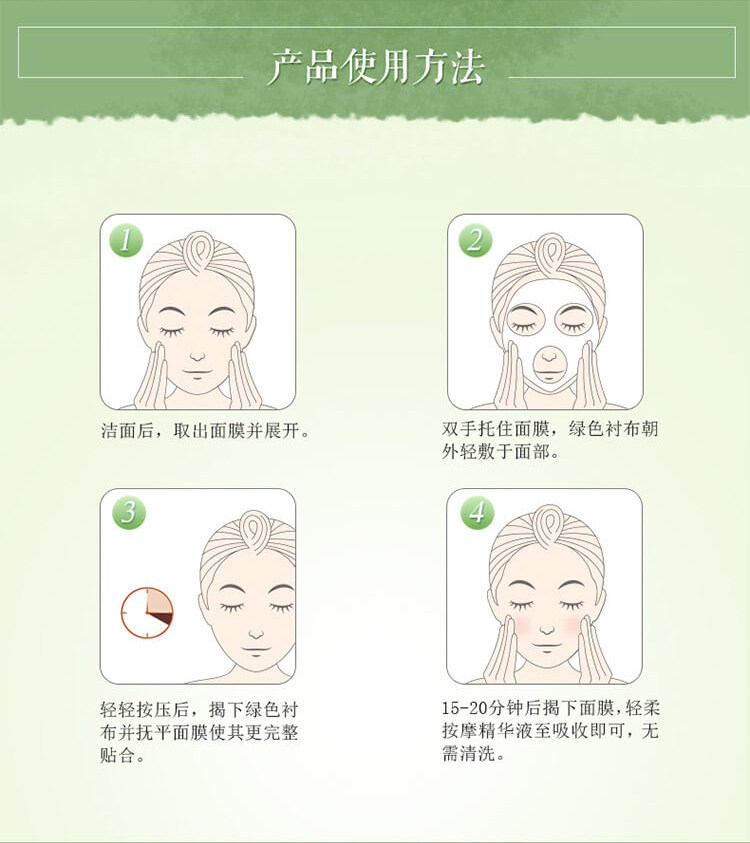 产品使用方法

1

洁面后，取出面膜并展开。

2

双手托住面膜，绿色衬布朝外轻敷于面部。

3

轻轻按压后，揭下绿色衬布并抚平面膜使其更完整贴合。

4

15-20分钟后揭下面膜，轻柔按摩精华液至吸收即可，无需清洗。