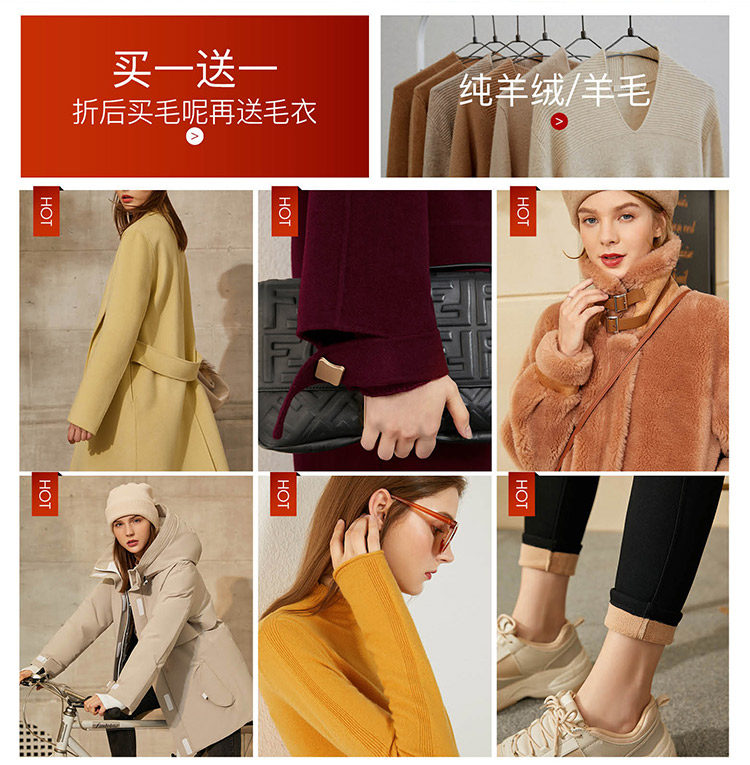 买一送一
折后买毛呢再送毛衣
>

纯羊绒/羊毛
>

HOT

HOT

HOT

HOT

HOT

HOT