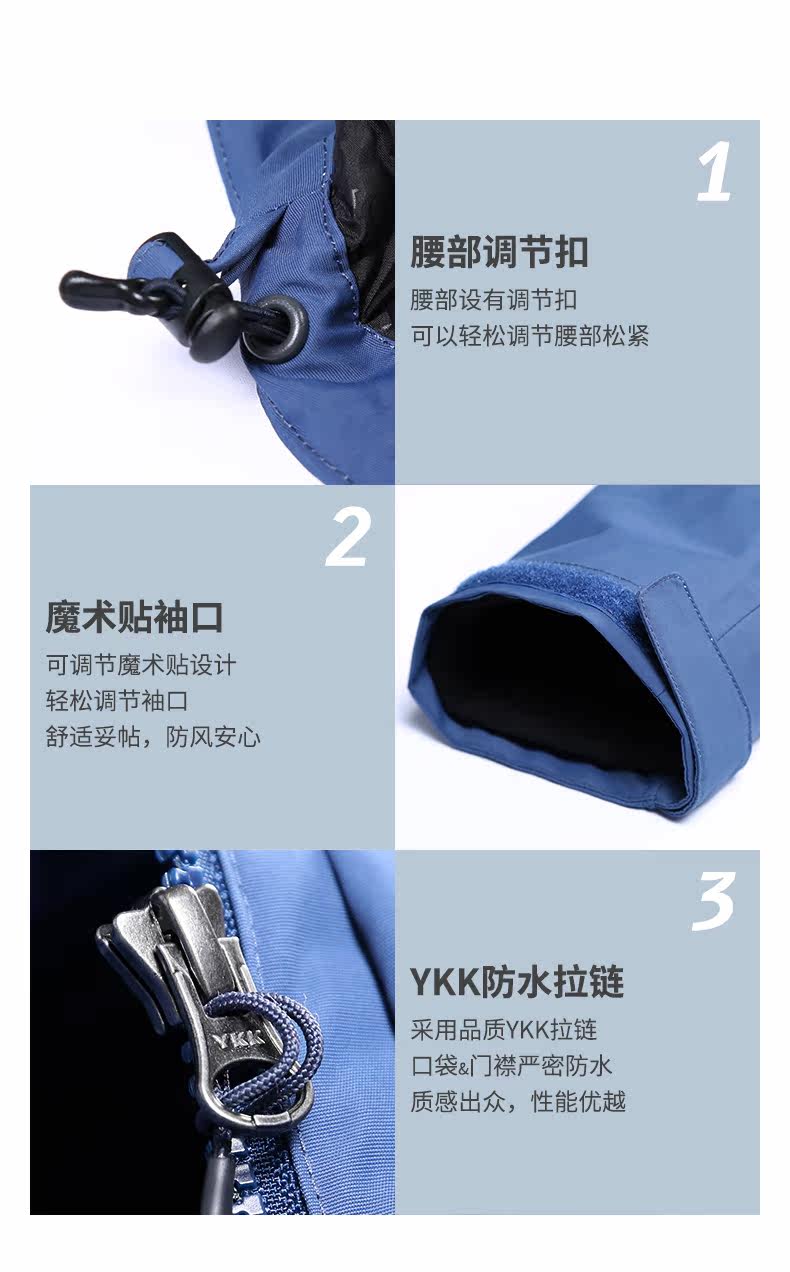 1

腰部调节扣

腰部设有调节扣
可以轻松调节腰部松紧

2

魔术贴袖口

可调节魔术贴设计
轻松调节袖口
舒适妥帖，防风安心

YKK

3

YKK防水拉链

采用品质YKK拉链
口袋&门襟严密防水
质感出众，性能优越