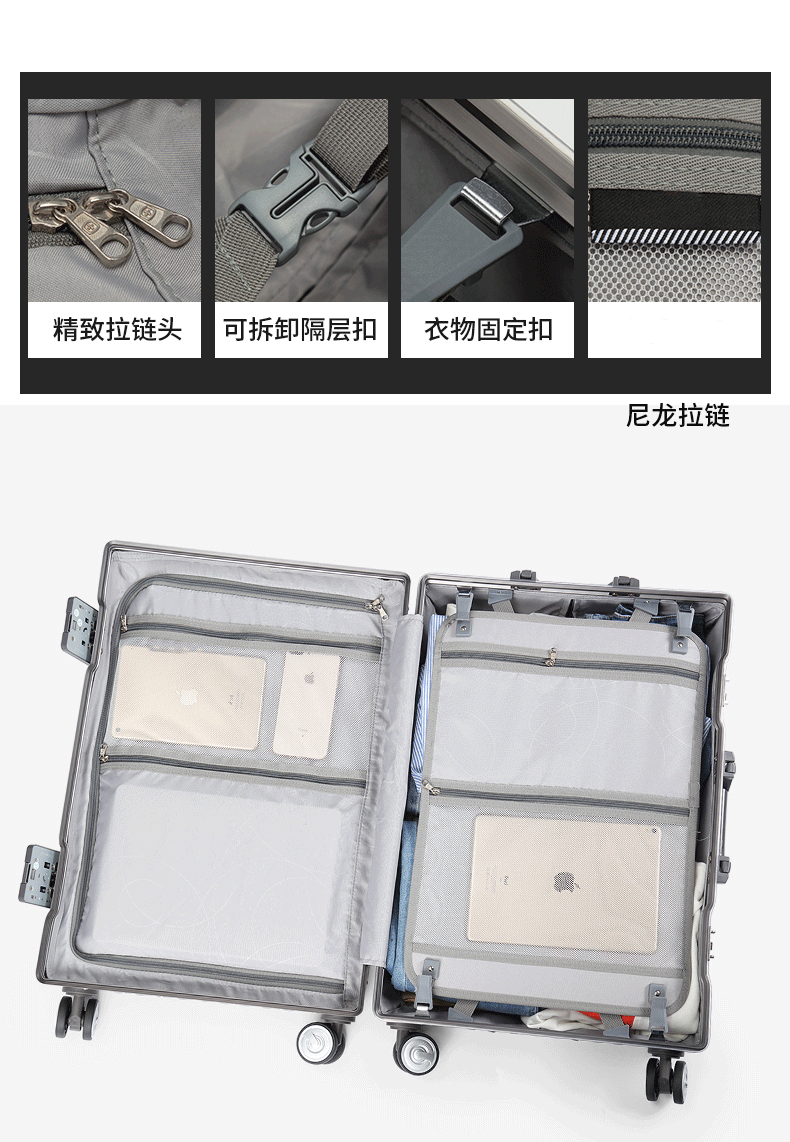 精致拉链头

可拆卸隔层扣

衣物固定扣

尼龙拉链