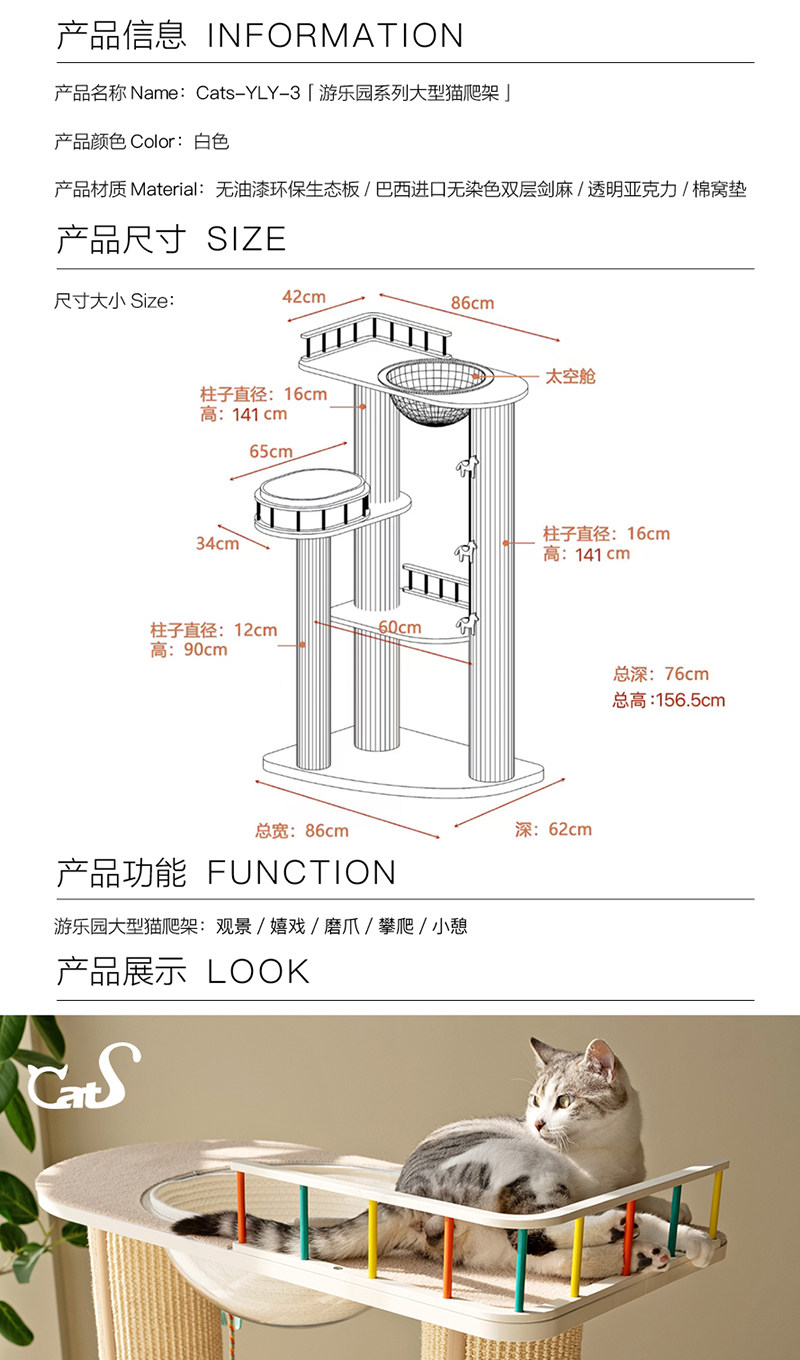 产品信息 INFORMATION

产品名称 Name：Cats-YLY-3「游乐园系列大型猫爬架」

产品颜色 Color：白色

产品材质 Material：无油漆环保生态板 / 巴西进口无染色双层剑麻 / 透明亚克力 / 棉窝垫

产品尺寸 SIZE

尺寸大小 Size：

42cm
86cm
太空舱
柱子直径：16cm
高：141 cm
65cm
34cm
柱子直径：16cm
高：141 cm
柱子直径：12cm
高：90cm
60cm
总深：76cm
总高：156.5cm
总宽：86cm
深：62cm

产品功能 FUNCTION

游乐园大型猫爬架：观景 / 嬉戏 / 磨爪 / 攀爬 / 小憩

产品展示 LOOK

CatS