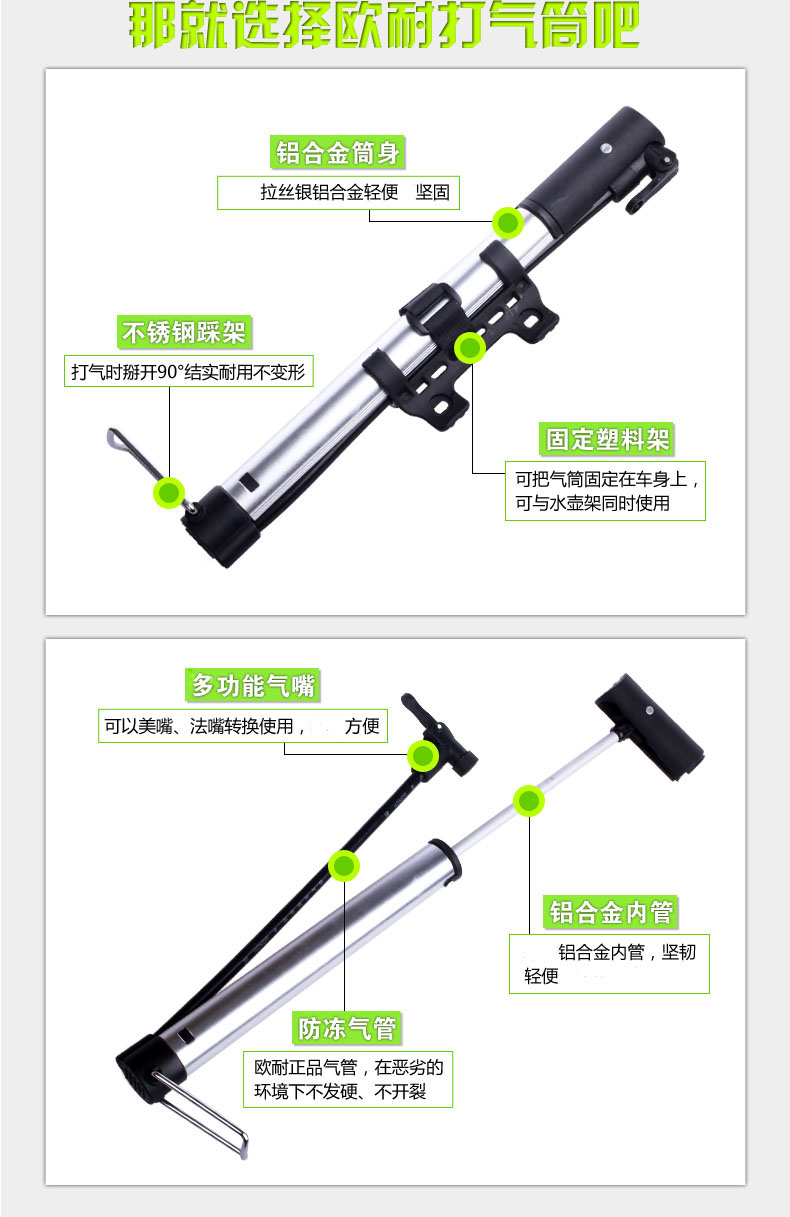 那就选择欧耐打气筒吧

铝合金筒身
拉丝银铝合金轻便 坚固

不锈钢踩架
打气时掰开90°结实耐用不变形

固定塑料架
可把气筒固定在车身上，可与水壶架同时使用

多功能气嘴
可以美嘴、法嘴转换使用， 方便

铝合金内管
铝合金内管，坚韧轻便

防冻气管
欧耐正品气管，在恶劣的环境下不发硬、不开裂