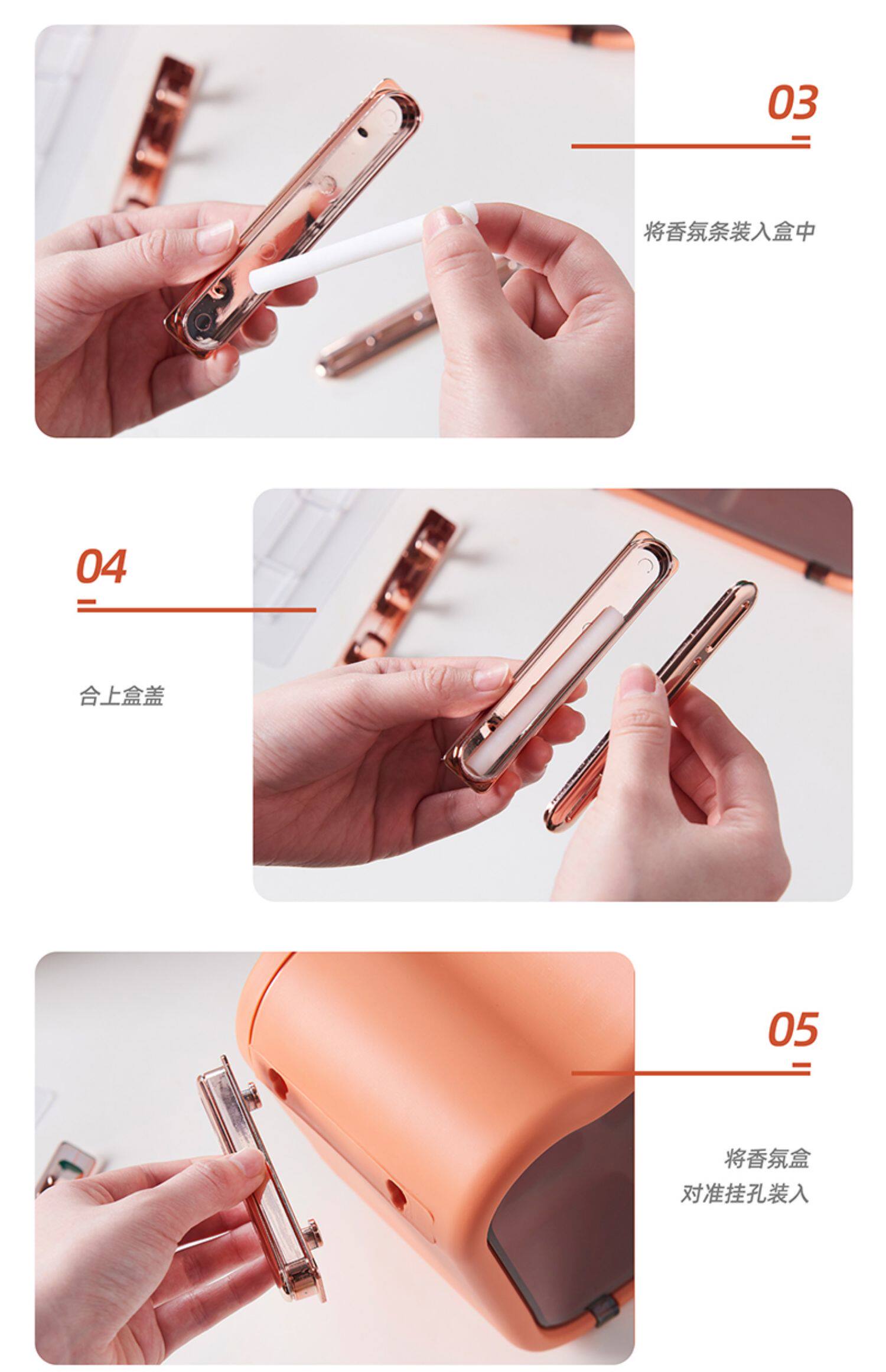 03

将香氛条装入盒中

04

合上盒盖

05

将香氛盒
对准挂孔装入