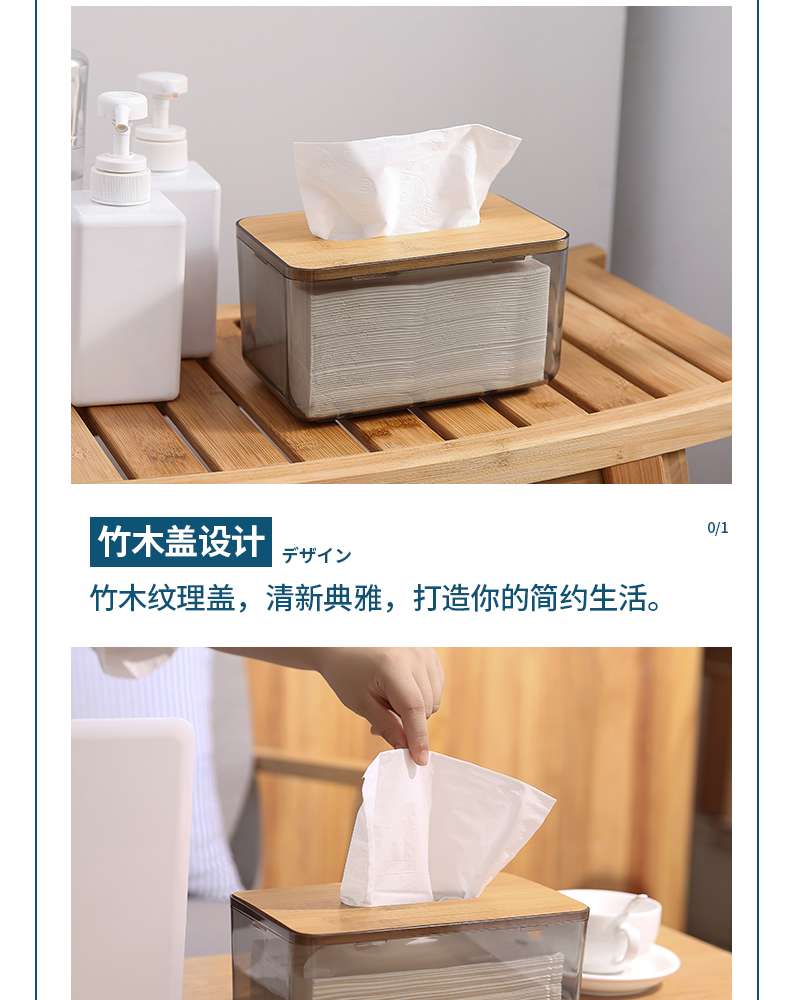 竹木盖设计 デザイン

0/1

竹木纹理盖，清新典雅，打造你的简约生活。