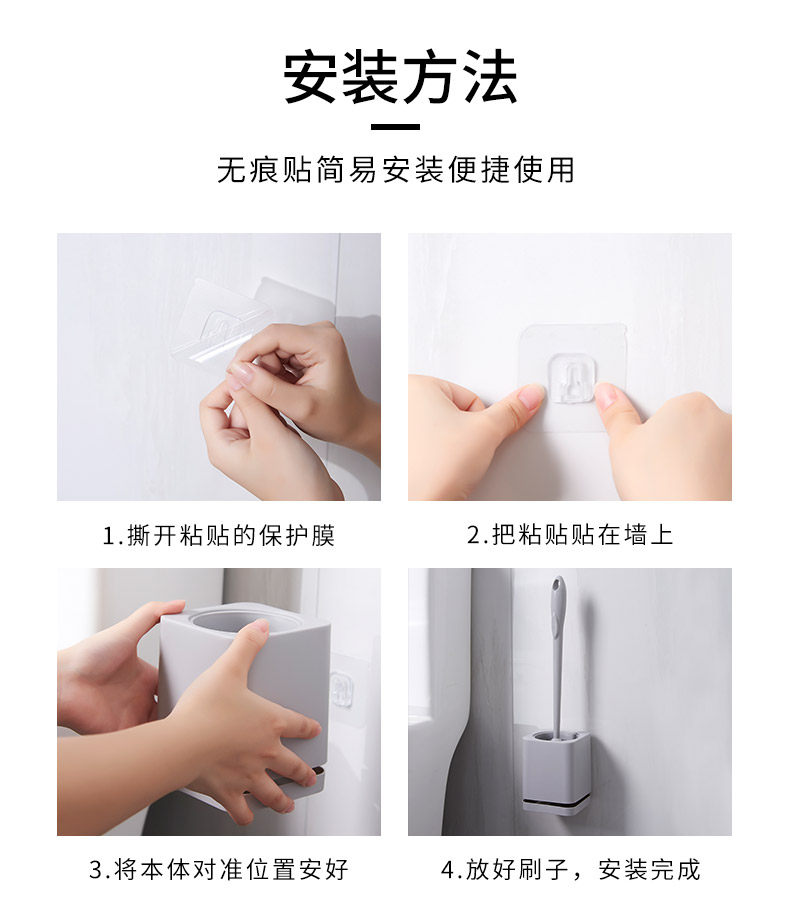 安装方法

无痕贴简易安装便捷使用

1.撕开粘贴的保护膜

2.把粘贴贴在墙上

3.将本体对准位置安好

4.放好刷子，安装完成