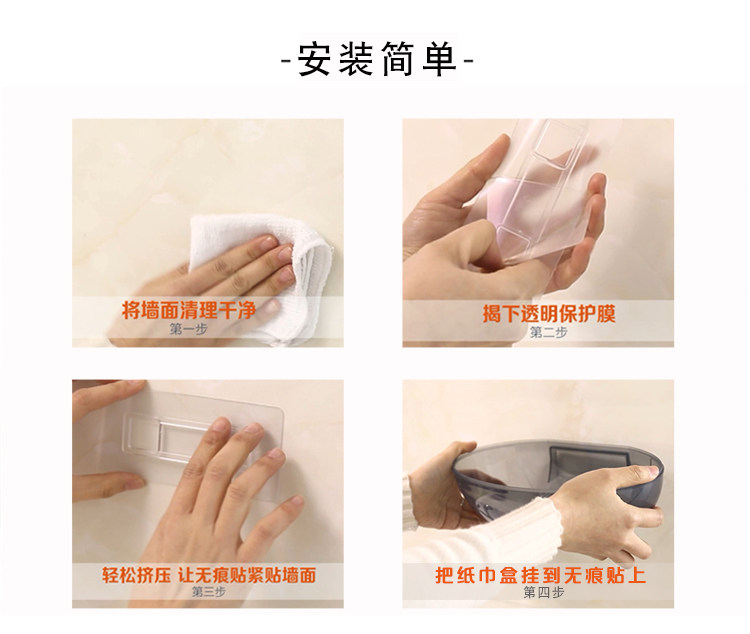 -安装简单-

将墙面清理干净
第一步

揭下透明保护膜
第二步

轻松挤压 让无痕贴紧贴墙面
第三步

把纸巾盒挂到无痕贴上
第四步