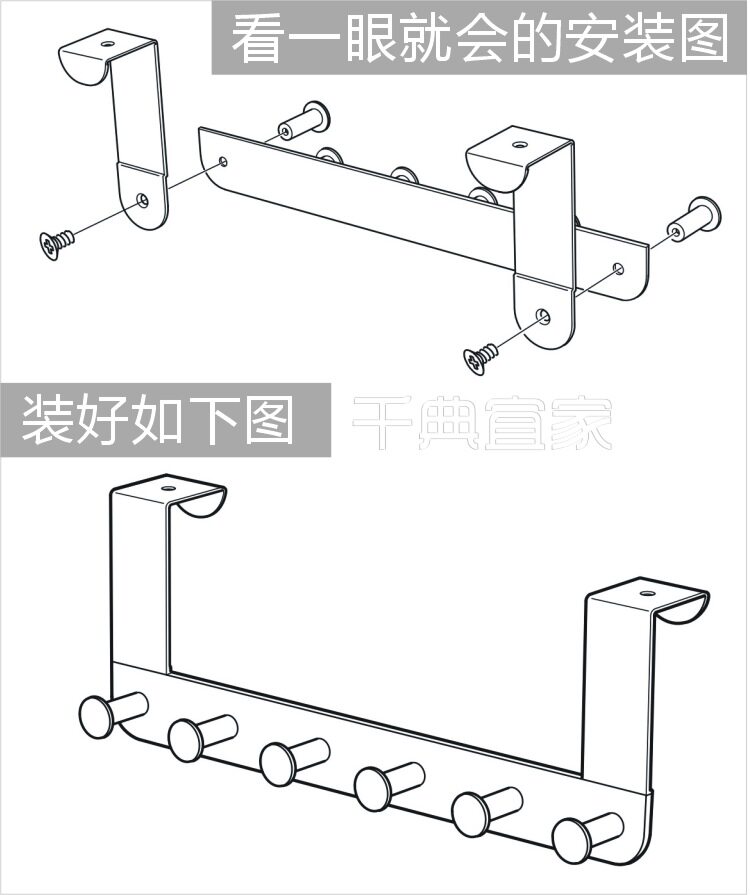 看一眼就会的安装图

装好如下图

千典宜家