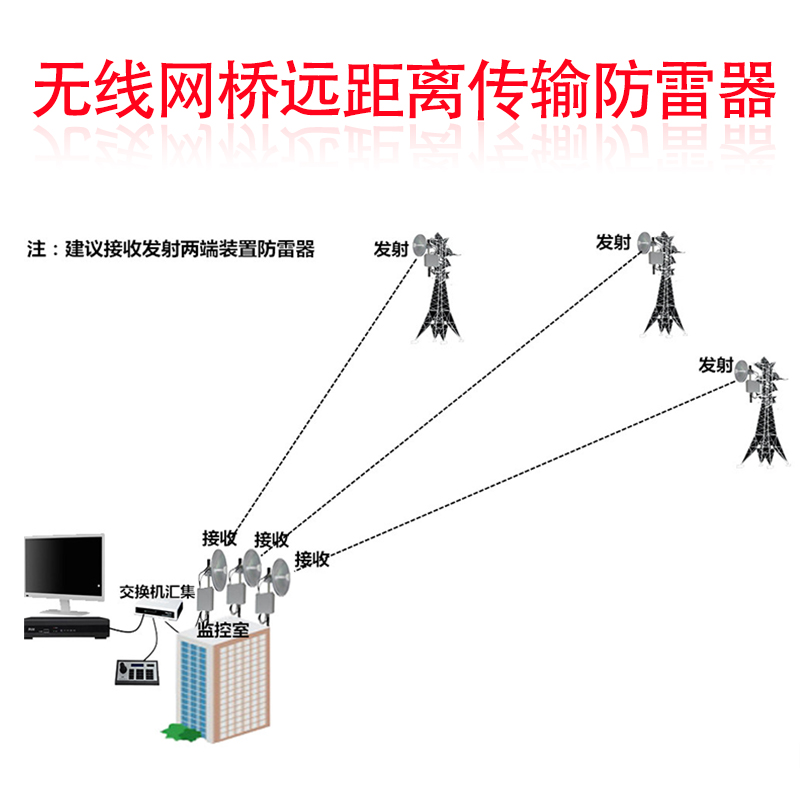 无线网桥远距离传输防雷器

注：建议接收发射两端装置防雷器

发射

发射

发射

接收

接收

接收

交换机汇集

监控室