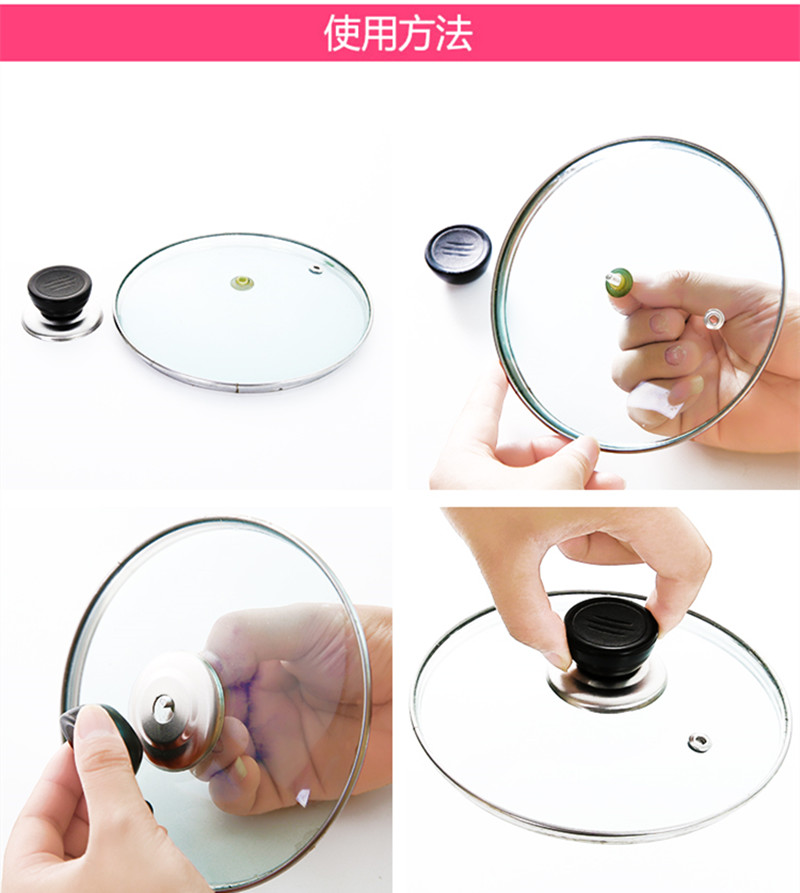 使用方法