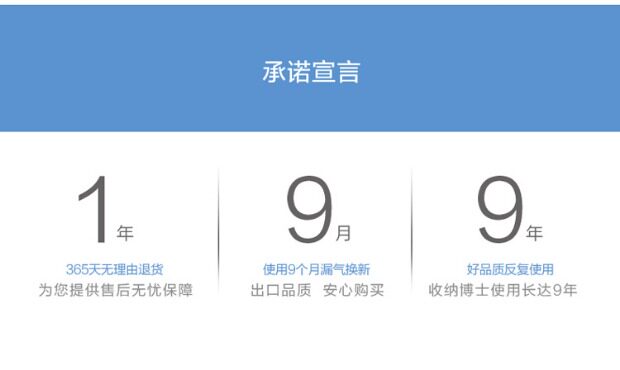 承诺宣言

1年

365天无理由退货

为您提供售后无忧保障

9月

使用9个月漏气换新

出口品质 安心购买

9年

好品质反复使用

收纳博士使用长达9年