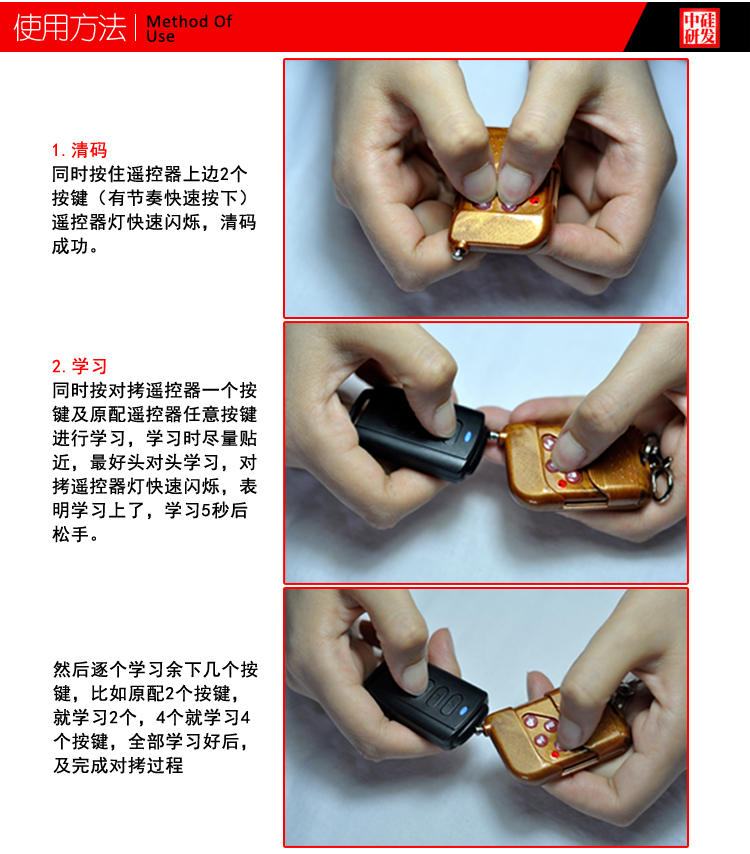 使用方法 | Method Of Use

中硅研发

1. 清码
同时按住遥控器上边2个按键（有节奏快速按下）遥控器灯快速闪烁，清码成功。

2. 学习
同时按对拷遥控器一个按键及原配遥控器任意按键进行学习，学习时尽量贴近，最好头对头学习，对拷遥控器灯快速闪烁，表明学习上了，学习5秒后松手。

然后逐个学习余下几个按键，比如原配2个按键，就学习2个，4个就学习4个按键，全部学习好后，及完成对拷过程