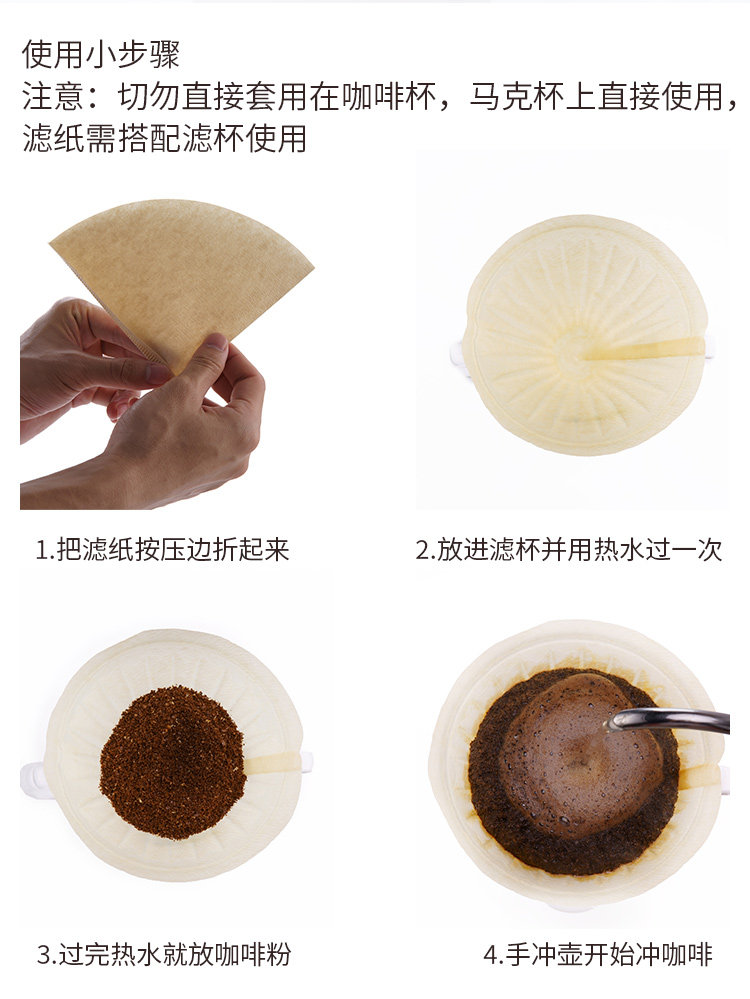 使用小步骤
注意：切勿直接套用在咖啡杯，马克杯上直接使用，滤纸需搭配滤杯使用

1.把滤纸按压边折起来

2.放进滤杯并用热水过一次

3.过完热水就放咖啡粉

4.手冲壶开始冲咖啡