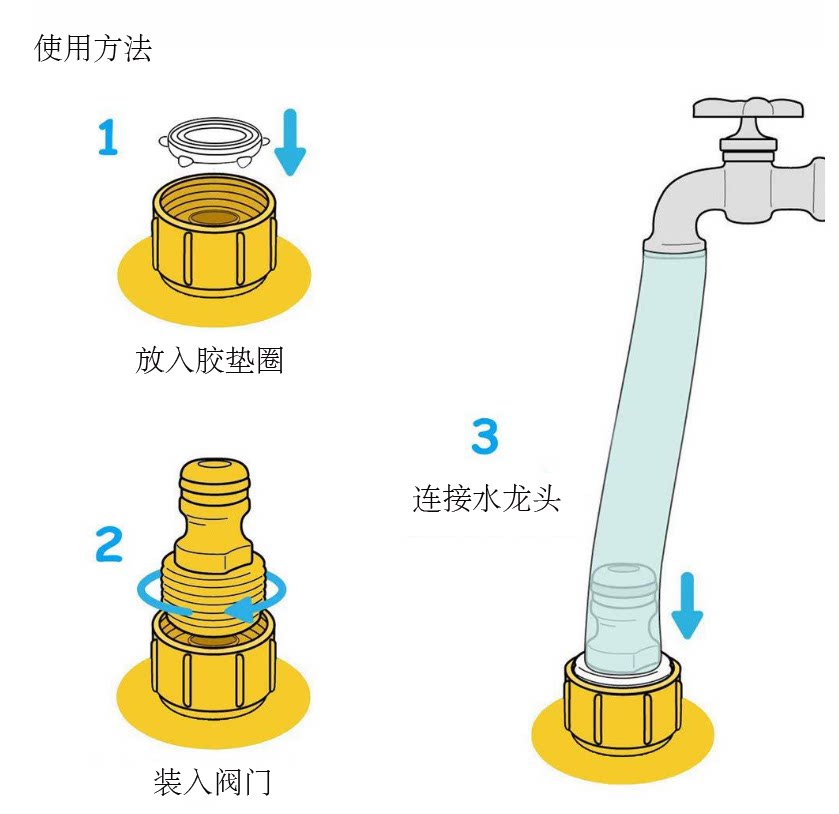 使用方法

1

放入胶垫圈

2

装入阀门

3

连接水龙头