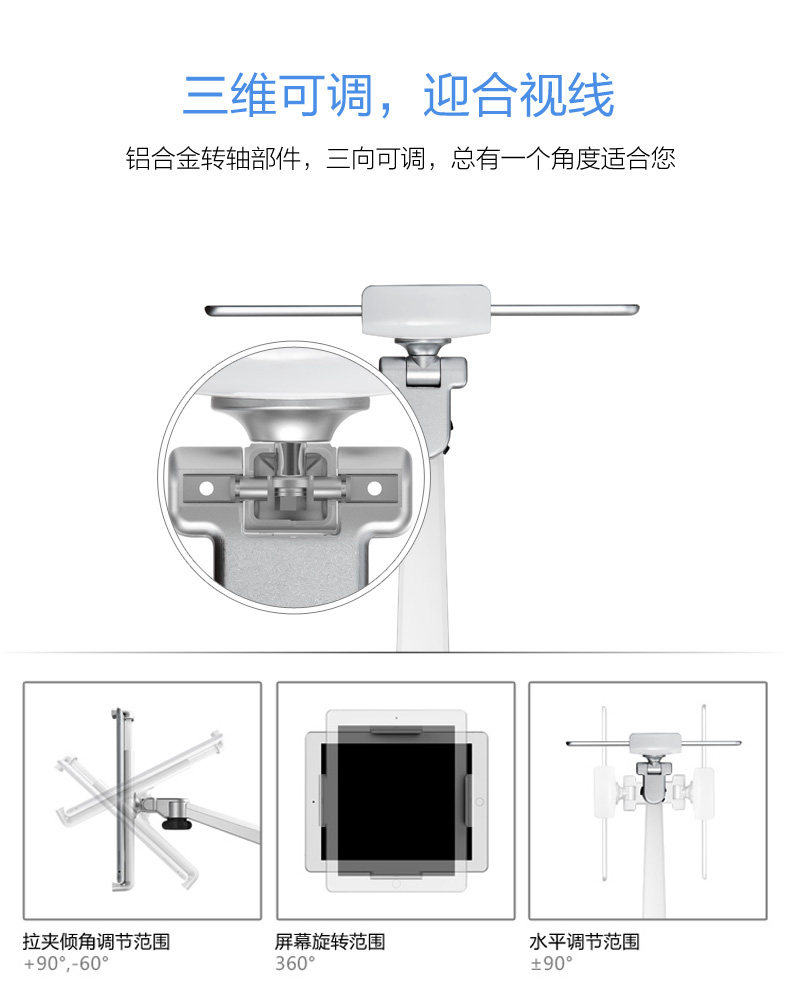 三维可调，迎合视线

铝合金转轴部件，三向可调，总有一个角度适合您

拉夹倾角调节范围
+90°,-60°

屏幕旋转范围
360°

水平调节范围
±90°