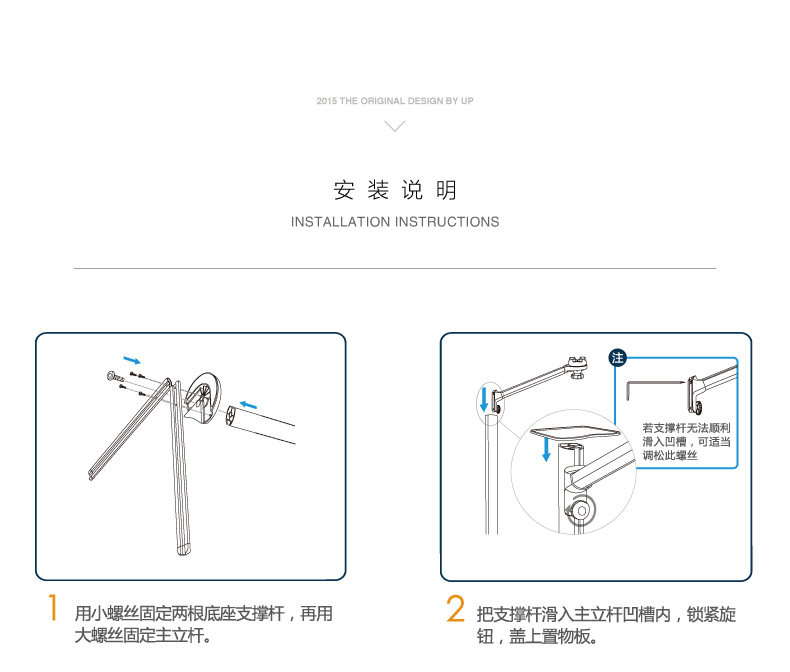 2015 THE ORIGINAL DESIGN BY UP

安 装 说 明

INSTALLATION INSTRUCTIONS

注

若支撑杆无法顺利滑入凹槽，可适当调松此螺丝

1 用小螺丝固定两根底座支撑杆，再用大螺丝固定主立杆。

2 把支撑杆滑入主立杆凹槽内，锁紧旋钮，盖上置物板。