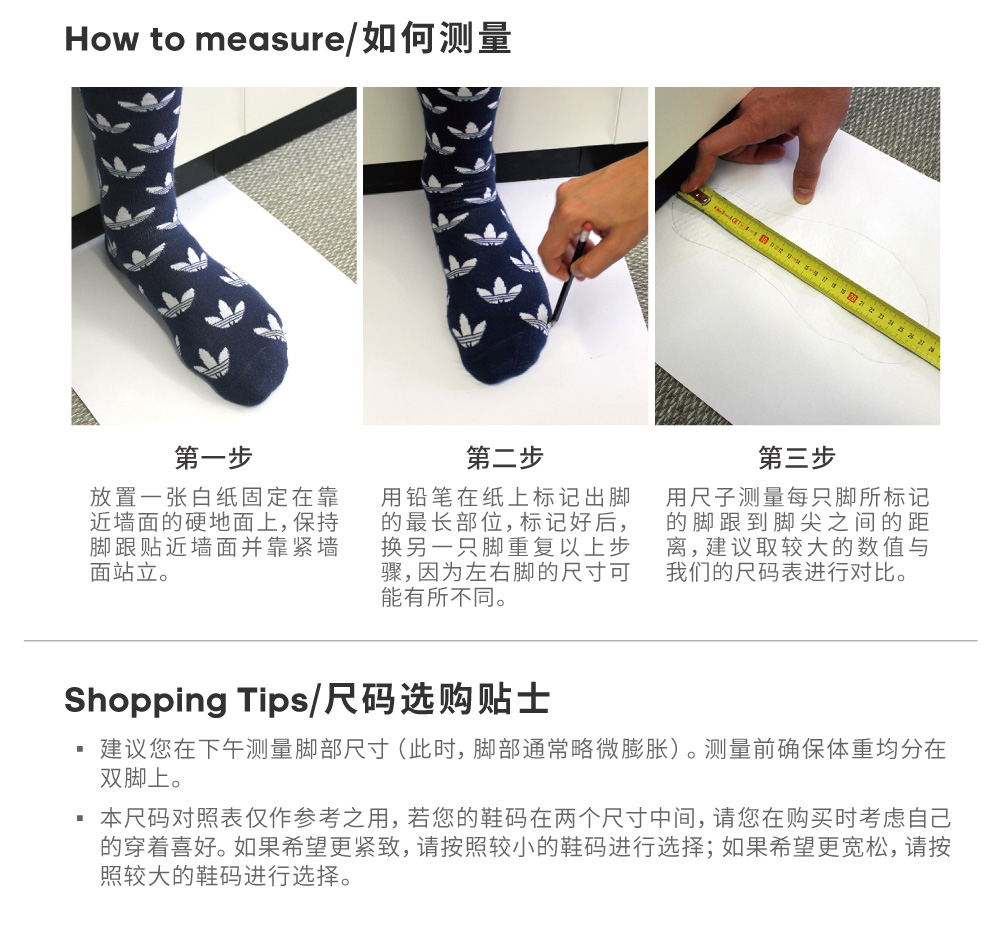 How to measure/如何测量

第一步

放置一张白纸固定在靠近墙面的硬地面上，保持脚跟贴近墙面并靠紧墙面站立。

第二步

用铅笔在纸上标记出脚的最长部位，标记好后，换另一只脚重复以上步骤，因为左右脚的尺寸可能有所不同。

第三步

用尺子测量每只脚所标记的脚跟到脚尖之间的距离，建议取较大的数值与我们的尺码表进行对比。

Shopping Tips/尺码选购贴士

▪ 建议您在下午测量脚部尺寸（此时，脚部通常略微膨胀）。测量前确保体重均分在双脚上。

▪ 本尺码对照表仅作参考之用，若您的鞋码在两个尺寸中间，请您在购买时考虑自己的穿着喜好。如果希望更紧致，请按照较小的鞋码进行选择；如果希望更宽松，请按照较大的鞋码进行选择。