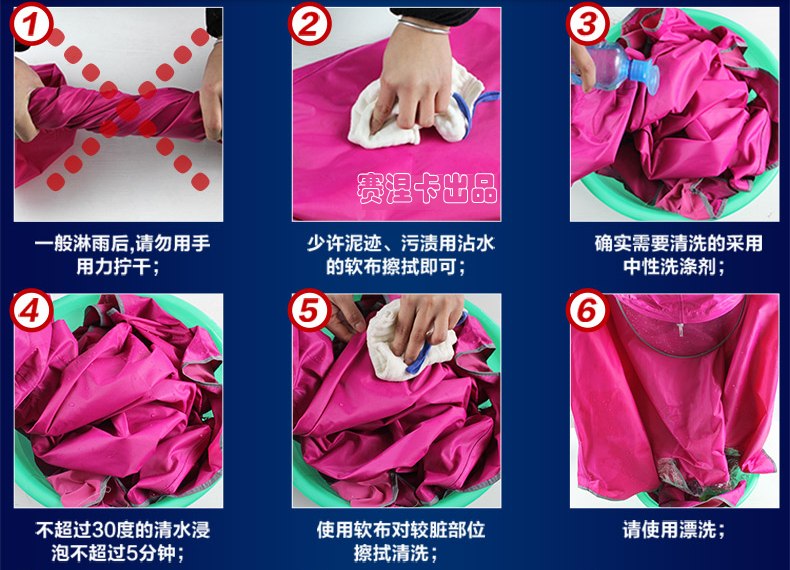 1

一般淋雨后,请勿用手用力拧干;

2

赛涅卡出品

少许泥迹、污渍用沾水的软布擦拭即可;

3

确实需要清洗的采用中性洗涤剂;

4

不超过30度的清水浸泡不超过5分钟;

5

使用软布对较脏部位擦拭清洗;

6

请使用漂洗;