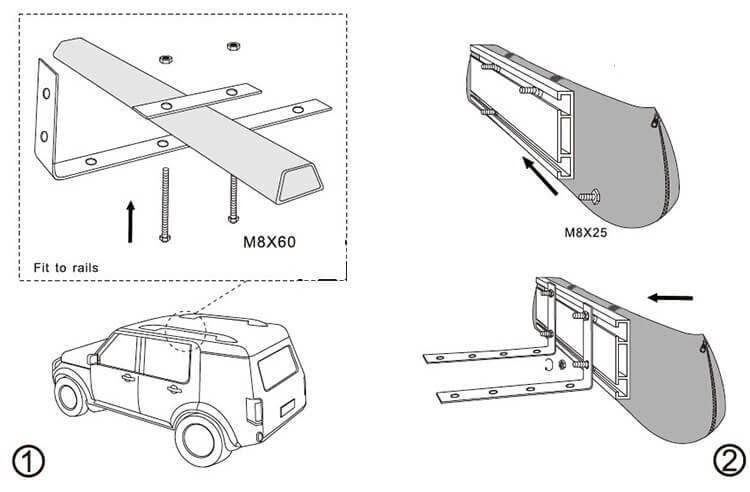 M8X60

Fit to rails

①

M8X25

②