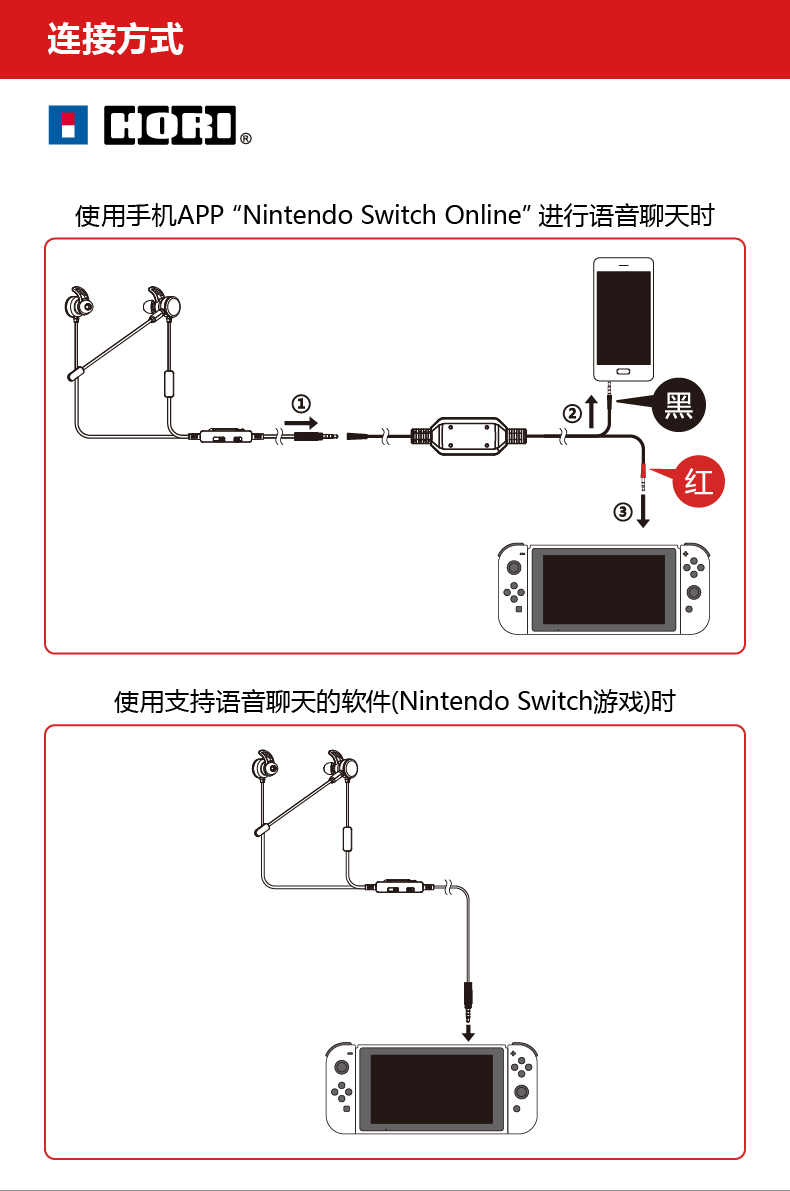 连接方式

HORI®

使用手机APP “Nintendo Switch Online” 进行语音聊天时

①

②

黑

红

③

使用支持语音聊天的软件(Nintendo Switch游戏)时