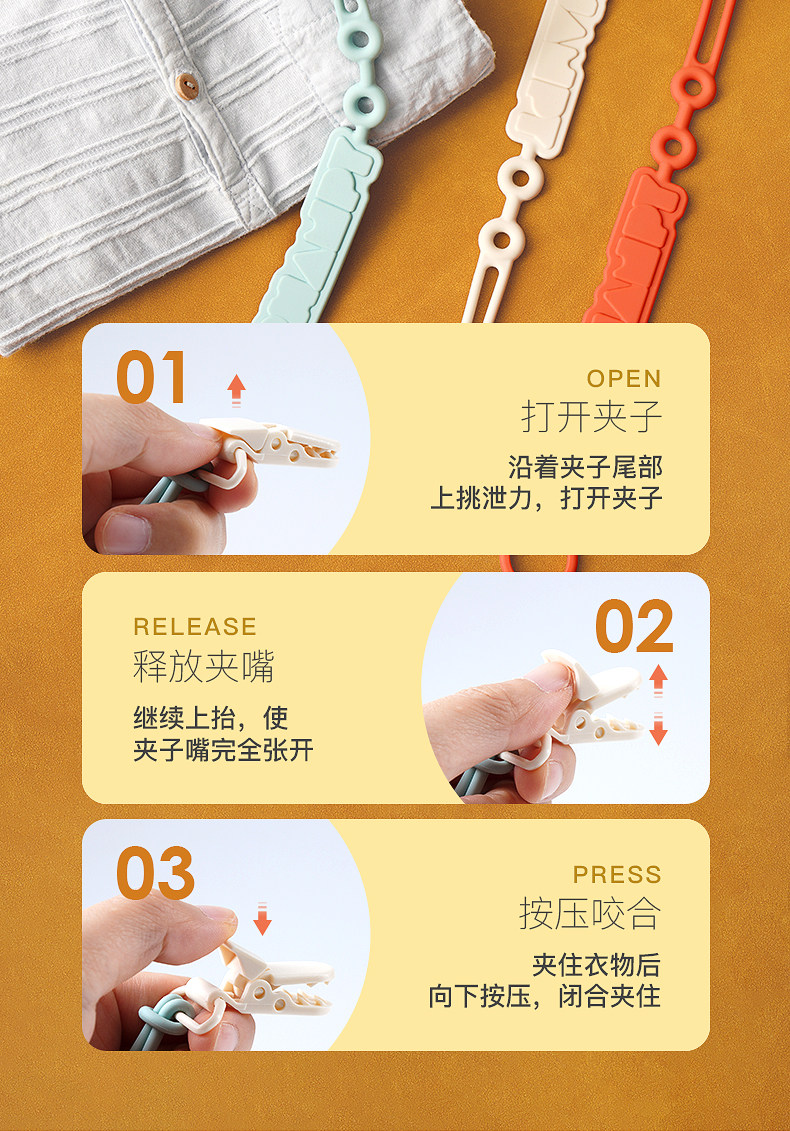 01

OPEN
打开夹子

沿着夹子尾部
上挑泄力，打开夹子

RELEASE
释放夹嘴

继续上抬，使
夹子嘴完全张开

02

03

PRESS
按压咬合

夹住衣物后
向下按压，闭合夹住