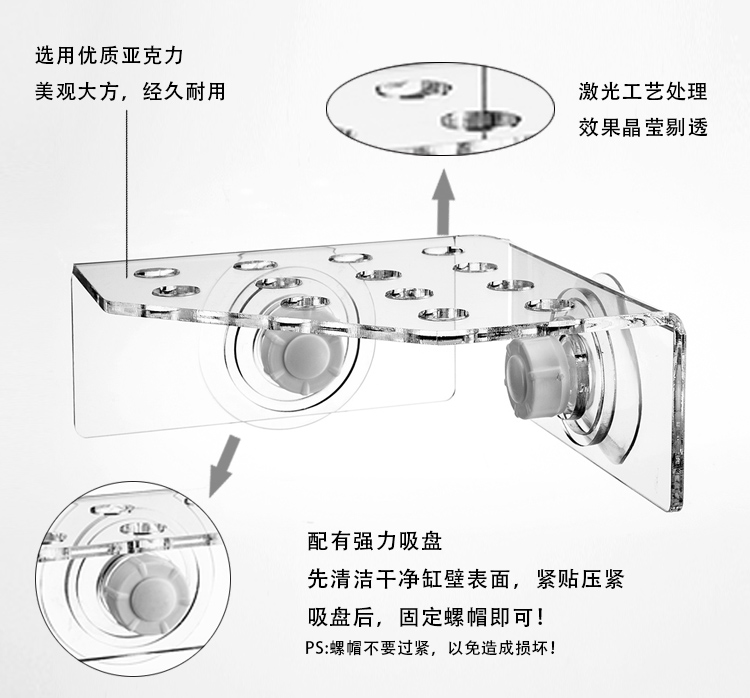 选用优质亚克力
美观大方，经久耐用

激光工艺处理
效果晶莹剔透

配有强力吸盘
先清洁干净缸壁表面，紧贴压紧
吸盘后，固定螺帽即可！
PS:螺帽不要过紧，以免造成损坏！