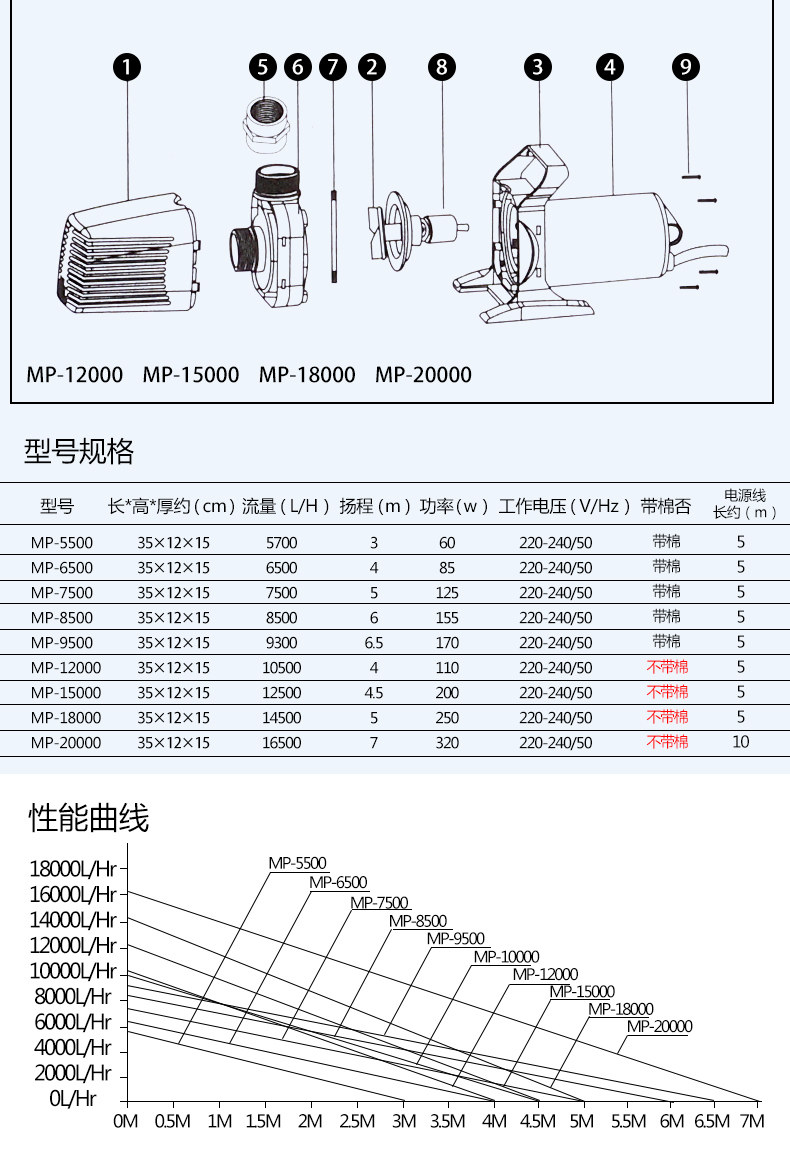 1 5 6 7 2 8 3 4 9

MP-12000 MP-15000 MP-18000 MP-20000

型号规格

| 型号 | 长*高*厚约（cm） | 流量（L/H） | 扬程（m） | 功率（w） | 工作电压（V/Hz） | 带棉否 | 电源线长约（m） |
|---|---|---|---|---|---|---|---|
| MP-5500 | 35×12×15 | 5700 | 3 | 60 | 220-240/50 | 带棉 | 5 |
| MP-6500 | 35×12×15 | 6500 | 4 | 85 | 220-240/50 | 带棉 | 5 |
| MP-7500 | 35×12×15 | 7500 | 5 | 125 | 220-240/50 | 带棉 | 5 |
| MP-8500 | 35×12×15 | 8500 | 6 | 155 | 220-240/50 | 带棉 | 5 |
| MP-9500 | 35×12×15 | 9300 | 6.5 | 170 | 220-240/50 | 带棉 | 5 |
| MP-12000 | 35×12×15 | 10500 | 4 | 110 | 220-240/50 | 不带棉 | 5 |
| MP-15000 | 35×12×15 | 12500 | 4.5 | 200 | 220-240/50 | 不带棉 | 5 |
| MP-18000 | 35×12×15 | 14500 | 5 | 250 | 220-240/50 | 不带棉 | 5 |
| MP-20000 | 35×12×15 | 16500 | 7 | 320 | 220-240/50 | 不带棉 | 10 |

性能曲线

18000L/Hr
16000L/Hr
14000L/Hr
12000L/Hr
10000L/Hr
8000L/Hr
6000L/Hr
4000L/Hr
2000L/Hr
0L/Hr

MP-5500
MP-6500
MP-7500
MP-8500
MP-9500
MP-10000
MP-12000
MP-15000
MP-18000
MP-20000

0M 0.5M 1M 1.5M 2M 2.5M 3M 3.5M 4M 4.5M 5M 5.5M 6M 6.5M 7M