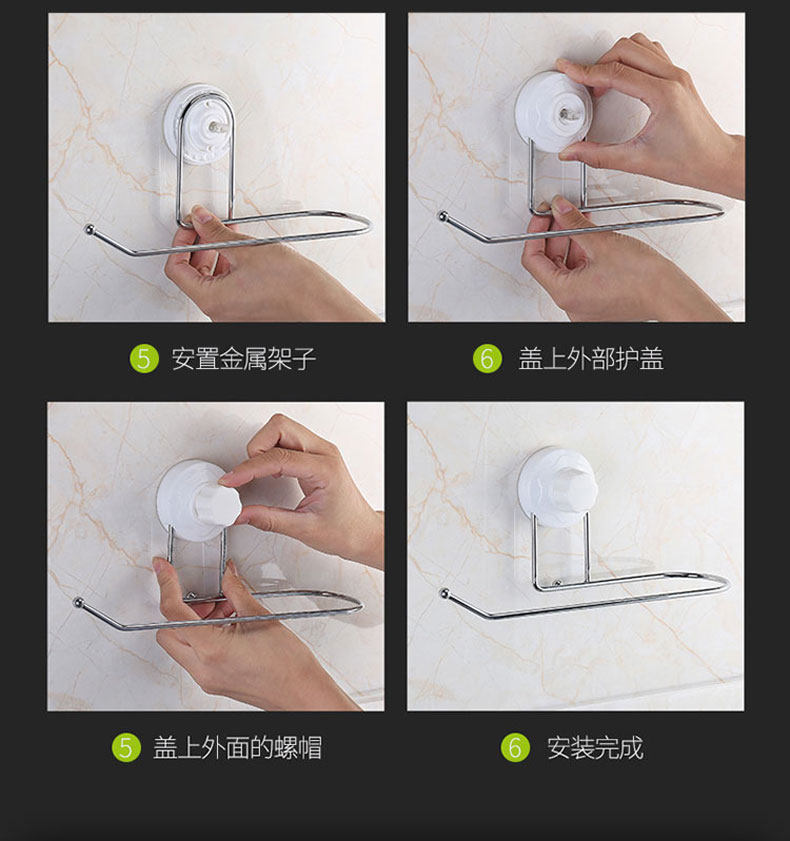 5 安置金属架子

6 盖上外部护盖

5 盖上外面的螺帽

6 安装完成