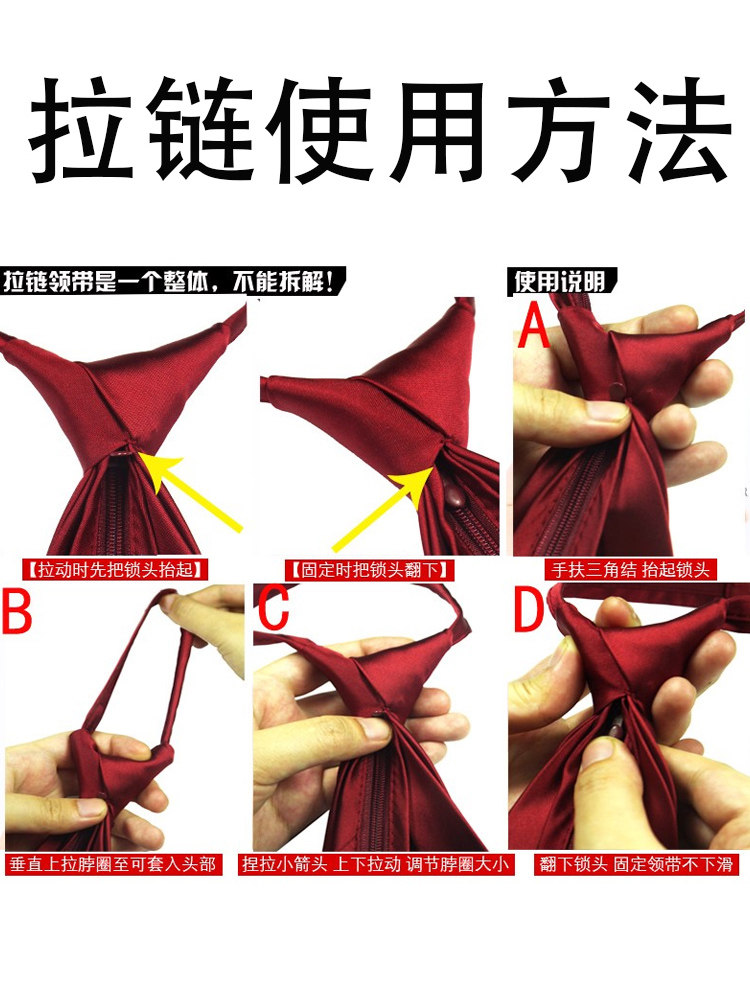 拉链使用方法

拉链领带是一个整体，不能拆解！

使用说明

A

【拉动时先把锁头抬起】

【固定时把锁头翻下】

手扶三角结 抬起锁头

B

C

D

垂直上拉脖圈至可套入头部

捏拉小箭头 上下拉动 调节脖圈大小

翻下锁头 固定领带不下滑