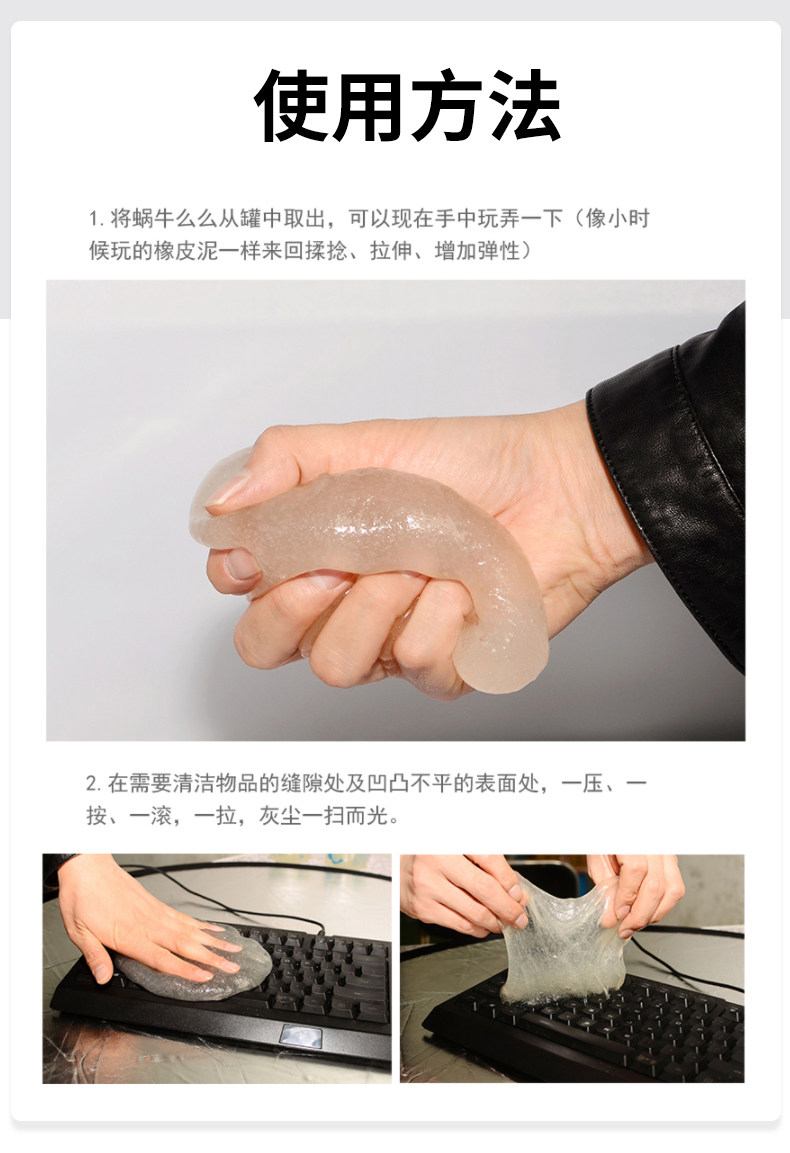 使用方法

1. 将蜗牛么么从罐中取出，可以现在手中玩弄一下（像小时候玩的橡皮泥一样来回揉捻、拉伸、增加弹性）

2. 在需要清洁物品的缝隙处及凹凸不平的表面处，一压、一按、一滚，一拉，灰尘一扫而光。