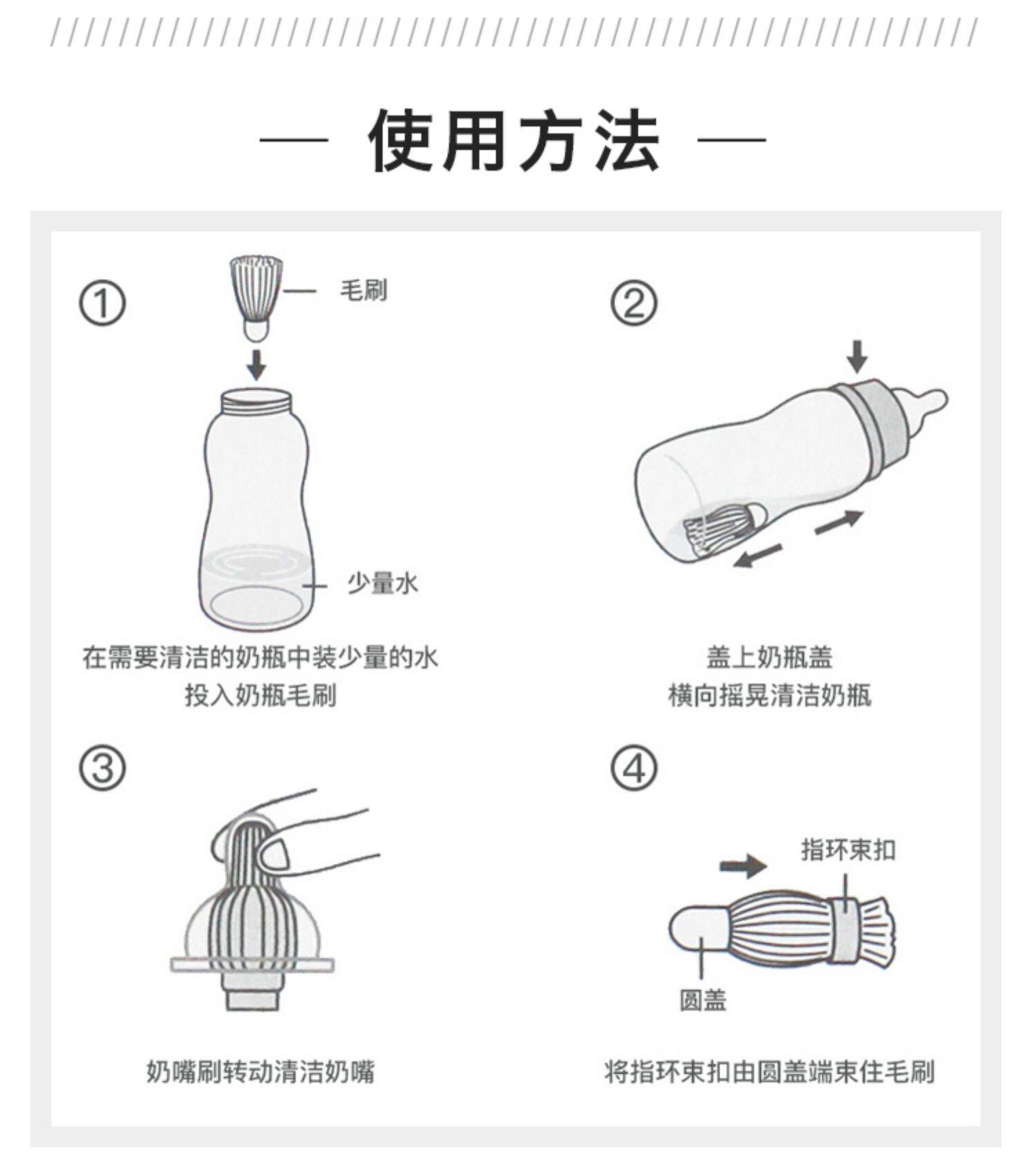 — 使用方法 —

①

毛刷

少量水

在需要清洁的奶瓶中装少量的水
投入奶瓶毛刷

②

盖上奶瓶盖
横向摇晃清洁奶瓶

③

奶嘴刷转动清洁奶嘴

④

指环束扣

圆盖

将指环束扣由圆盖端束住毛刷