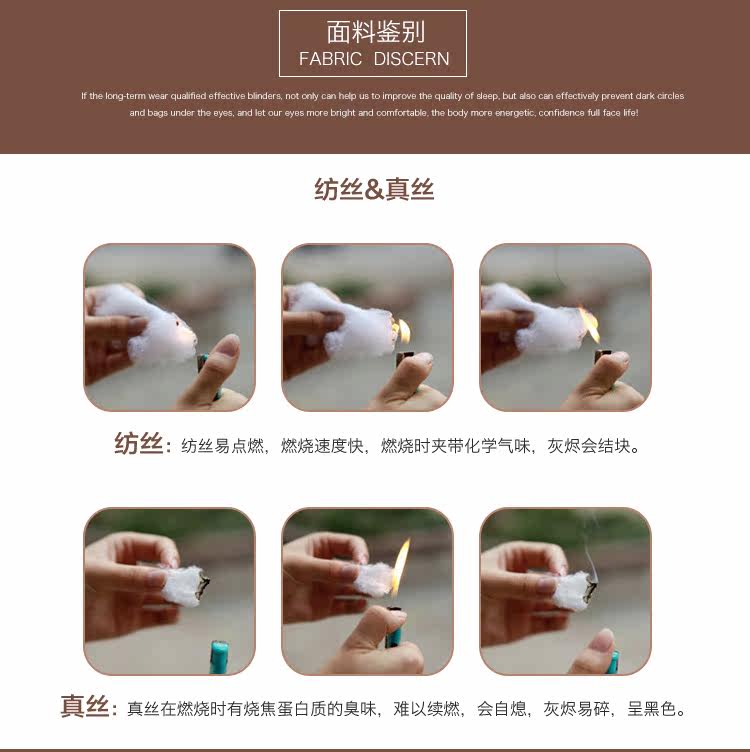 面料鉴别
FABRIC DISCERN

If the long-term wear qualified effective blinders, not only can help us to improve the quality of sleep, but also can effectively prevent dark circles and bags under the eyes, and let our eyes more bright and comfortable, the body more energetic, confidence full face life!

纺丝&真丝

纺丝：纺丝易点燃，燃烧速度快，燃烧时夹带化学气味，灰烬会结块。

真丝：真丝在燃烧时有烧焦蛋白质的臭味，难以续燃，会自熄，灰烬易碎，呈黑色。