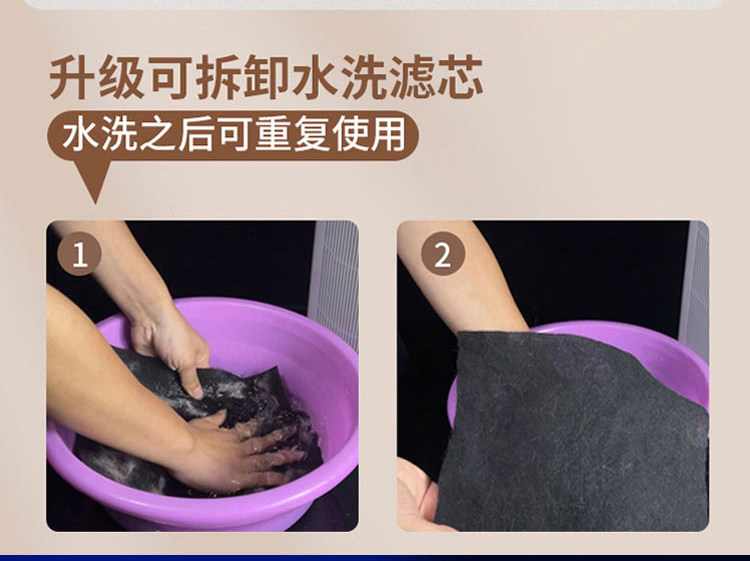 升级可拆卸水洗滤芯

水洗之后可重复使用

1

2