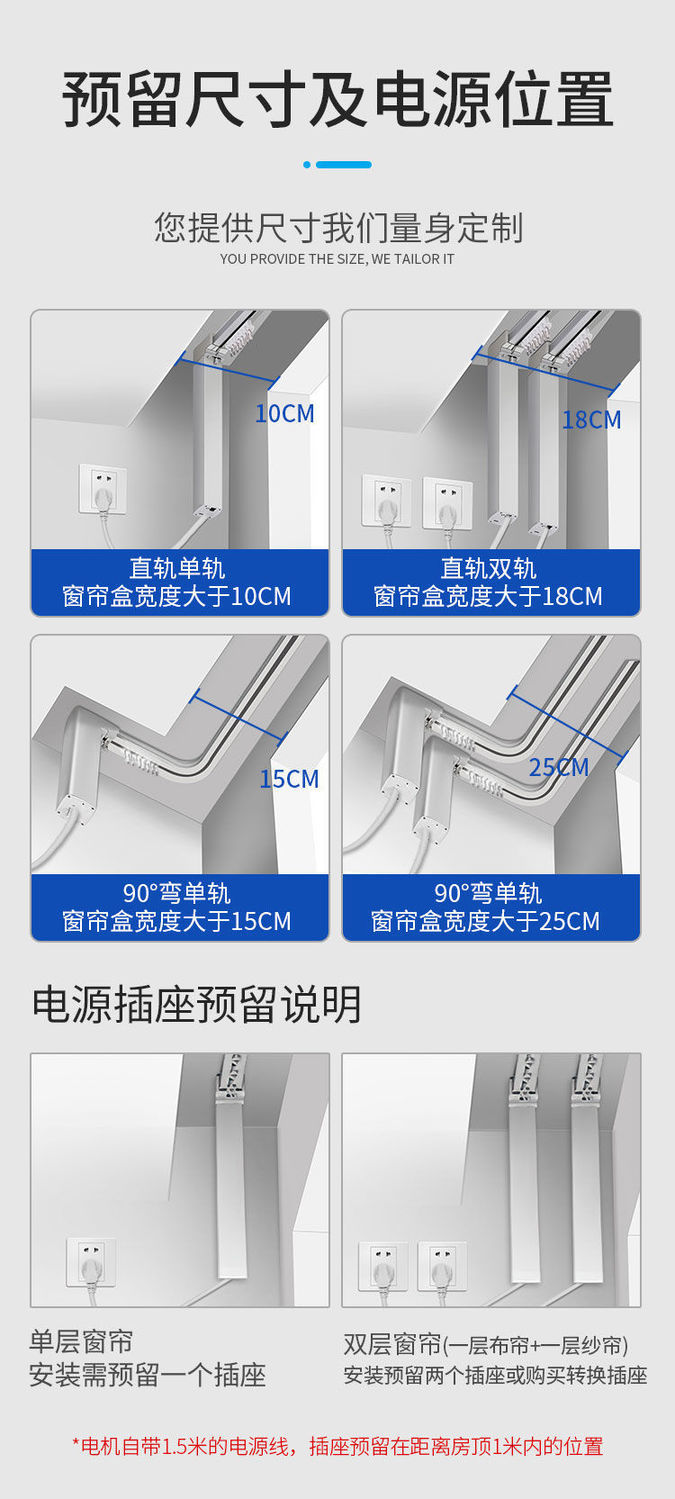 预留尺寸及电源位置

您提供尺寸我们量身定制
YOU PROVIDE THE SIZE, WE TAILOR IT

10CM
直轨单轨
窗帘盒宽度大于10CM

18CM
直轨双轨
窗帘盒宽度大于18CM

15CM
90°弯单轨
窗帘盒宽度大于15CM

25CM
90°弯单轨
窗帘盒宽度大于25CM

电源插座预留说明

单层窗帘
安装需预留一个插座

双层窗帘(一层布帘+一层纱帘)
安装预留两个插座或购买转换插座

*电机自带1.5米的电源线，插座预留在距离房顶1米内的位置