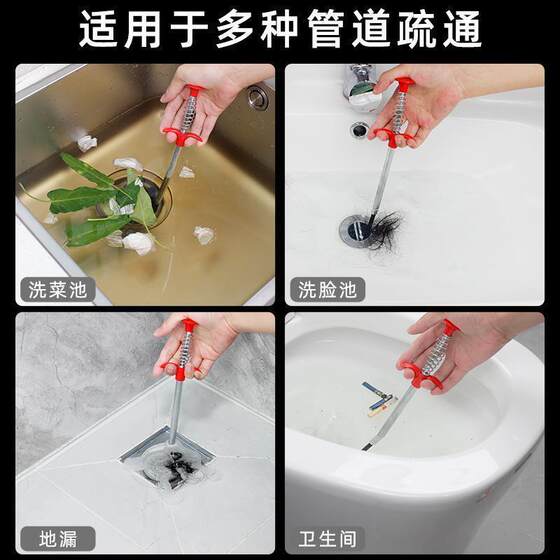 适用于多种管道疏通

洗菜池

洗脸池

地漏

卫生间