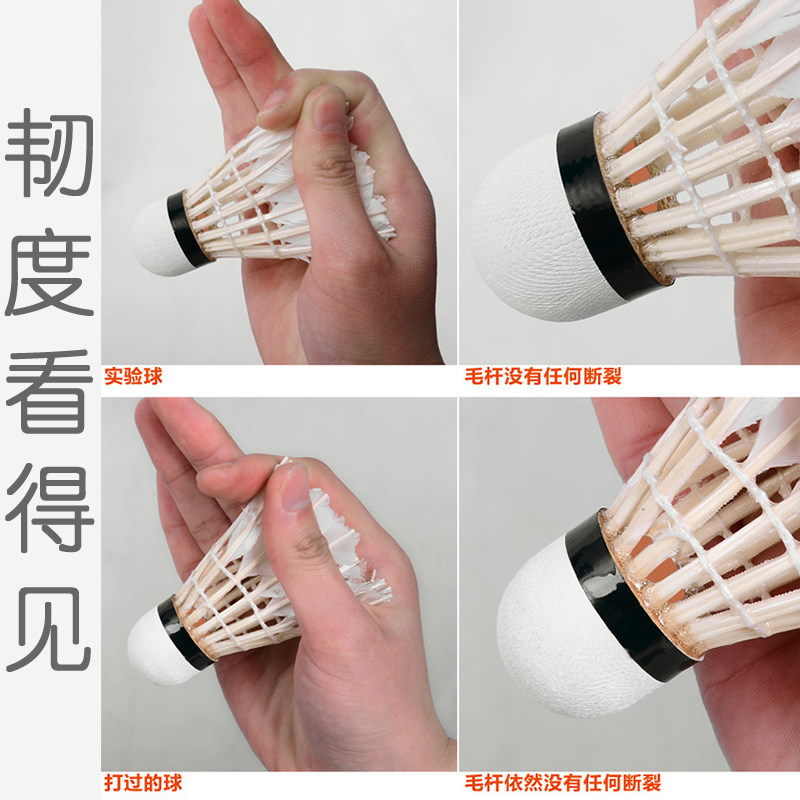 韧度看得见

实验球

毛杆没有任何断裂

打过的球

毛杆依然没有任何断裂