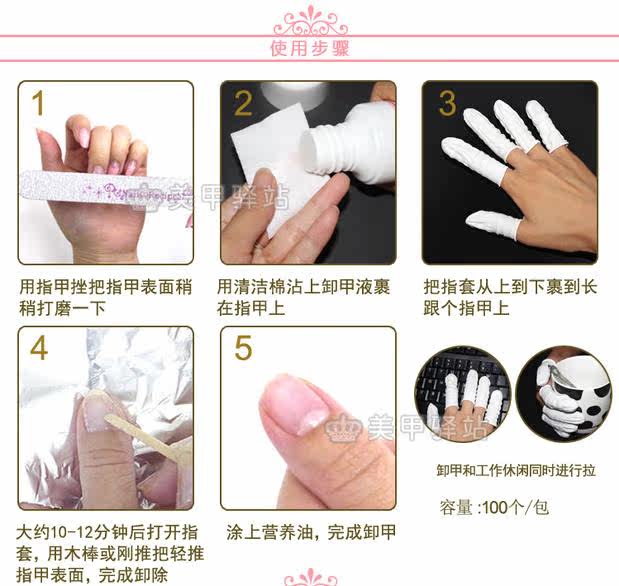 使用步骤

1

美甲驿站

用指甲挫把指甲表面稍稍打磨一下

2

用清洁棉沾上卸甲液裹在指甲上

3

把指套从上到下裹到长跟个指甲上

4

大约10-12分钟后打开指套，用木棒或刚推把轻推指甲表面，完成卸除

5

美甲驿站

涂上营养油，完成卸甲

卸甲和工作休闲同时进行拉

容量 :100个/包