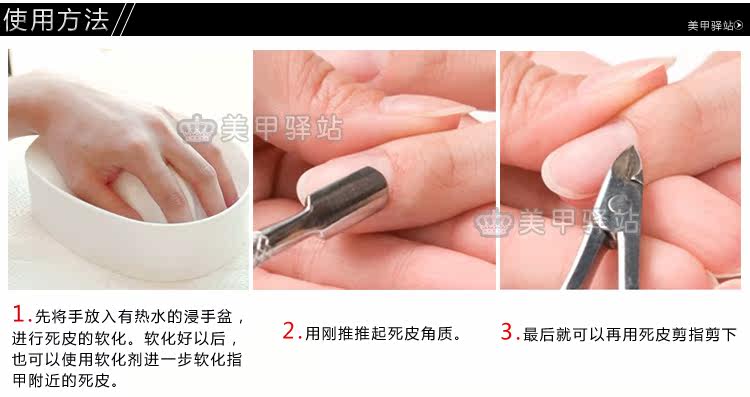 使用方法

美甲驿站

美甲驿站

美甲驿站

1.先将手放入有热水的浸手盆，进行死皮的软化。软化好以后，也可以使用软化剂进一步软化指甲附近的死皮。

2.用刚推推起死皮角质。

3.最后就可以再用死皮剪指剪下