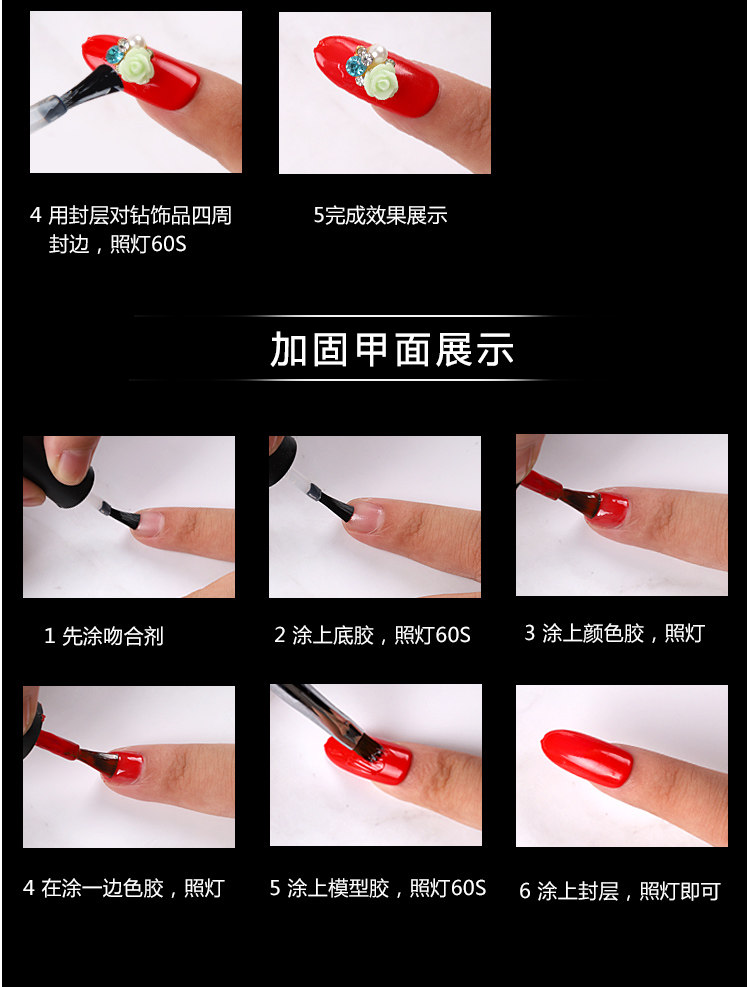 4 用封层对钻饰品四周封边，照灯60S

5完成效果展示

加固甲面展示

1 先涂吻合剂

2 涂上底胶，照灯60S

3 涂上颜色胶，照灯

4 在涂一边色胶，照灯

5 涂上模型胶，照灯60S

6 涂上封层，照灯即可