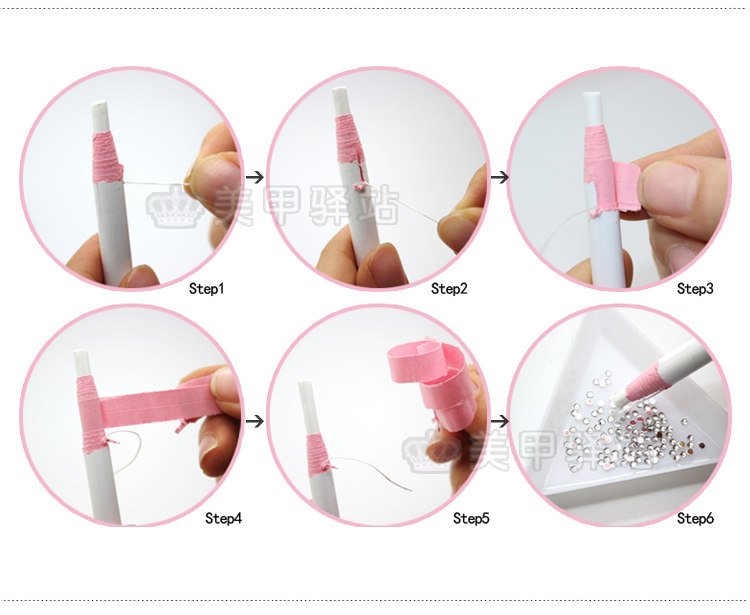 美甲驿站

Step1

Step2

Step3

Step4

美甲驿站

Step5

Step6