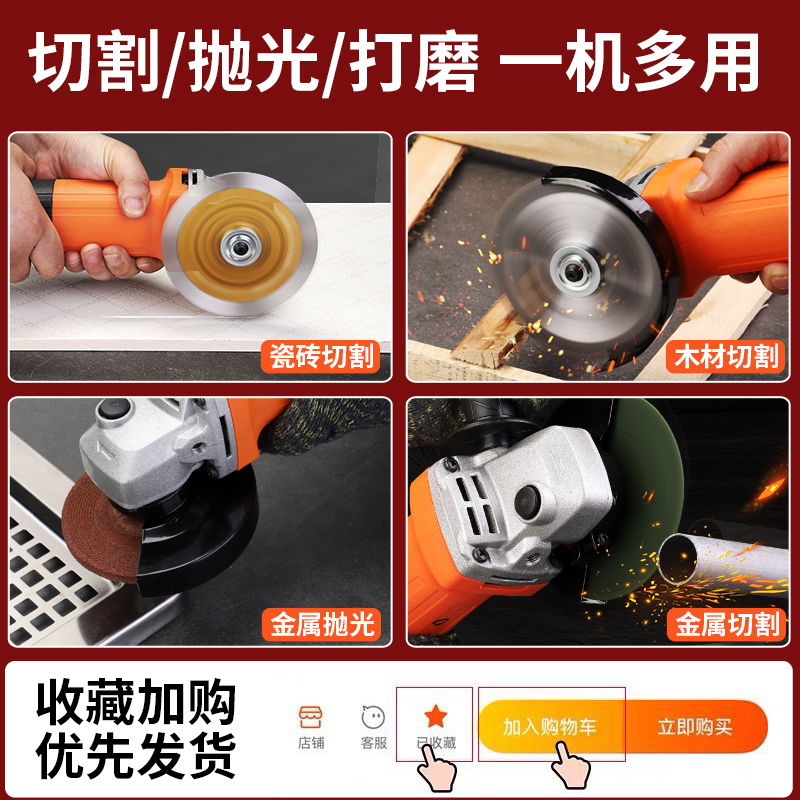 切割/抛光/打磨 一机多用

瓷砖切割

木材切割

金属抛光

金属切割

收藏加购
优先发货

店铺 客服 已收藏 加入购物车 立即购买