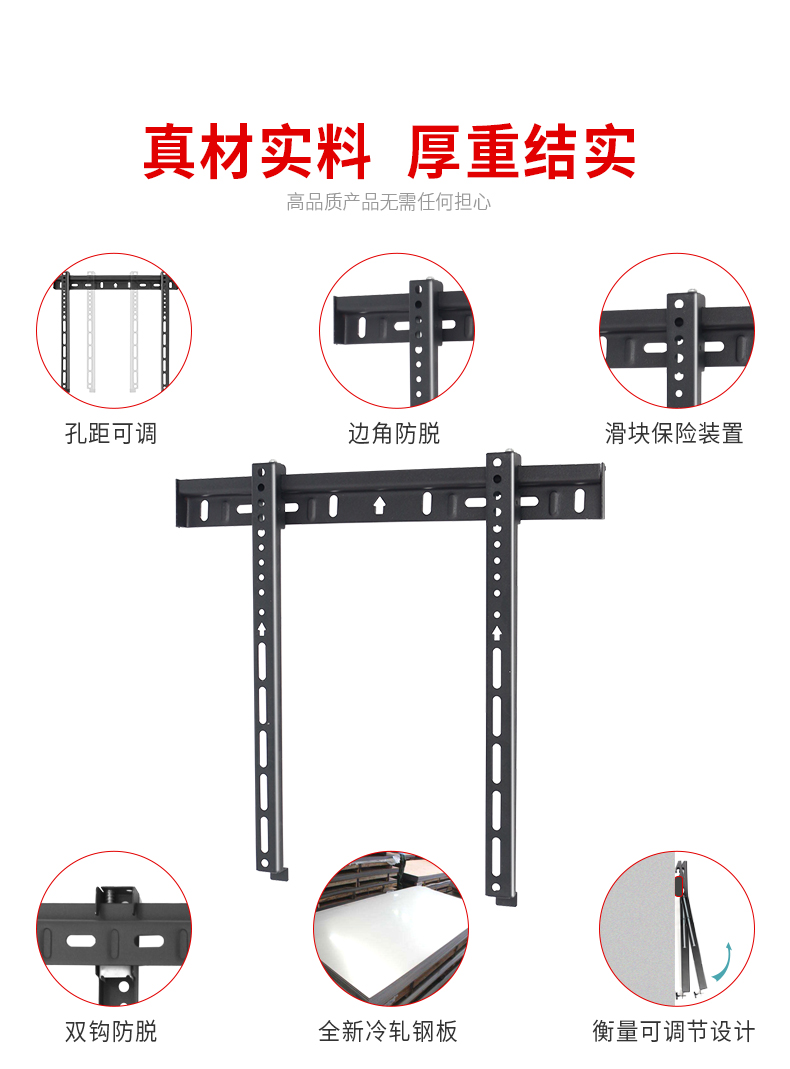 真材实料 厚重结实

高品质产品无需任何担心

孔距可调

边角防脱

滑块保险装置

双钩防脱

全新冷轧钢板

衡量可调节设计