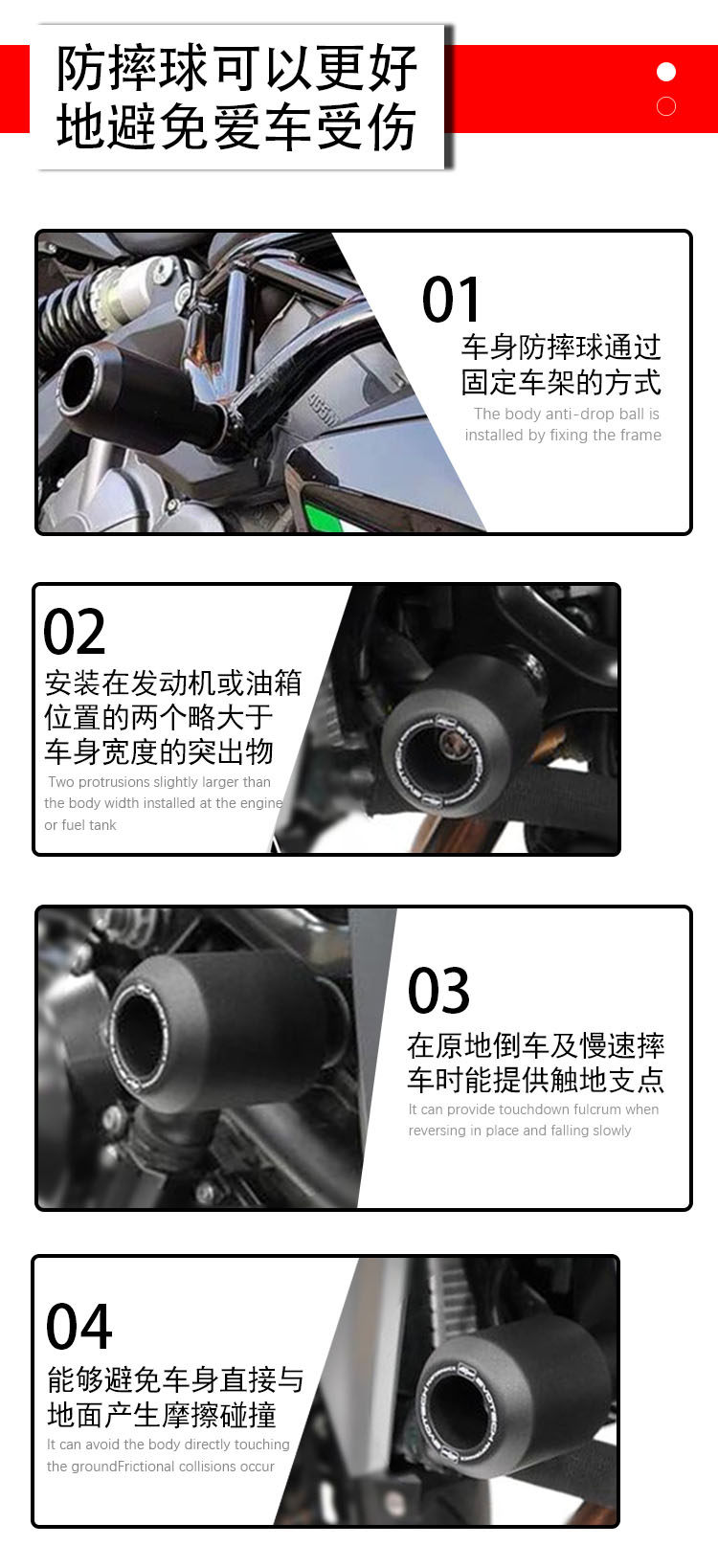 防摔球可以更好地避免爱车受伤

01
车身防摔球通过固定车架的方式
The body anti-drop ball is installed by fixing the frame

02
安装在发动机或油箱位置的两个略大于车身宽度的突出物
Two protrusions slightly larger than the body width installed at the engine or fuel tank

03
在原地倒车及慢速摔车时能提供触地支点
It can provide touchdown fulcrum when reversing in place and falling slowly

04
能够避免车身直接与地面产生摩擦碰撞
It can avoid the body directly touching the groundFrictional collisions occur