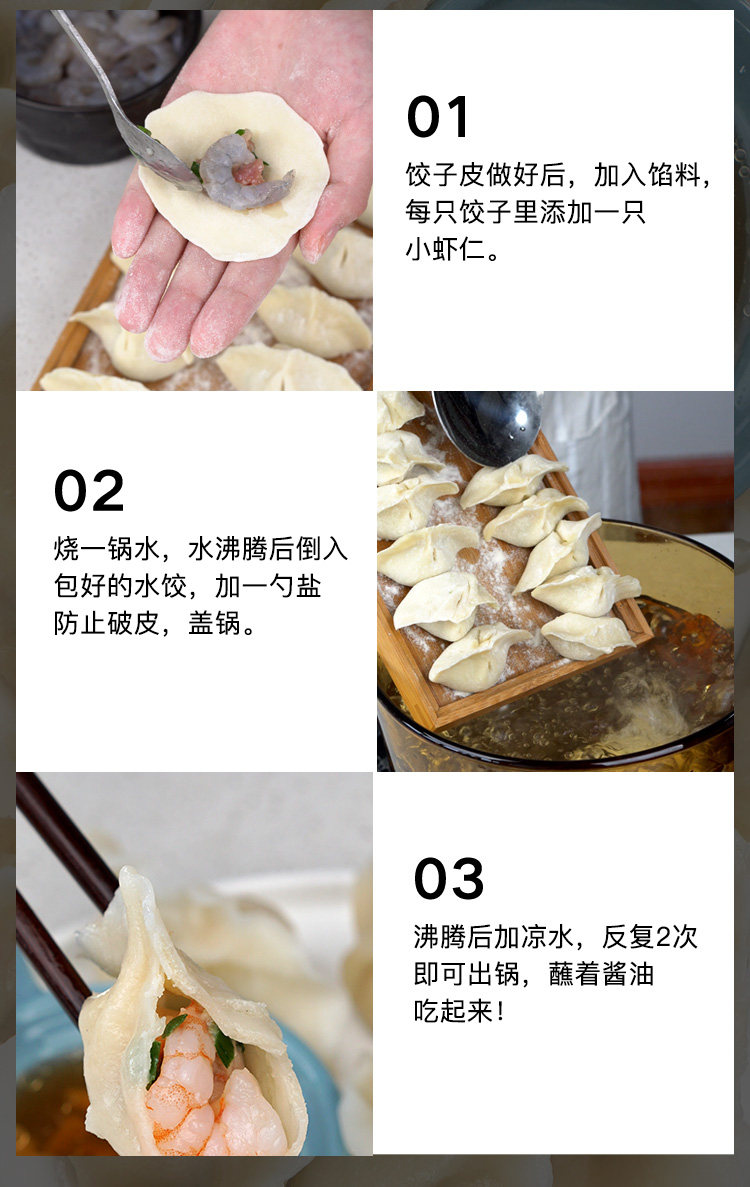 01

饺子皮做好后，加入馅料，每只饺子里添加一只小虾仁。

02

烧一锅水，水沸腾后倒入包好的水饺，加一勺盐防止破皮，盖锅。

03

沸腾后加凉水，反复2次即可出锅，蘸着酱油吃起来！