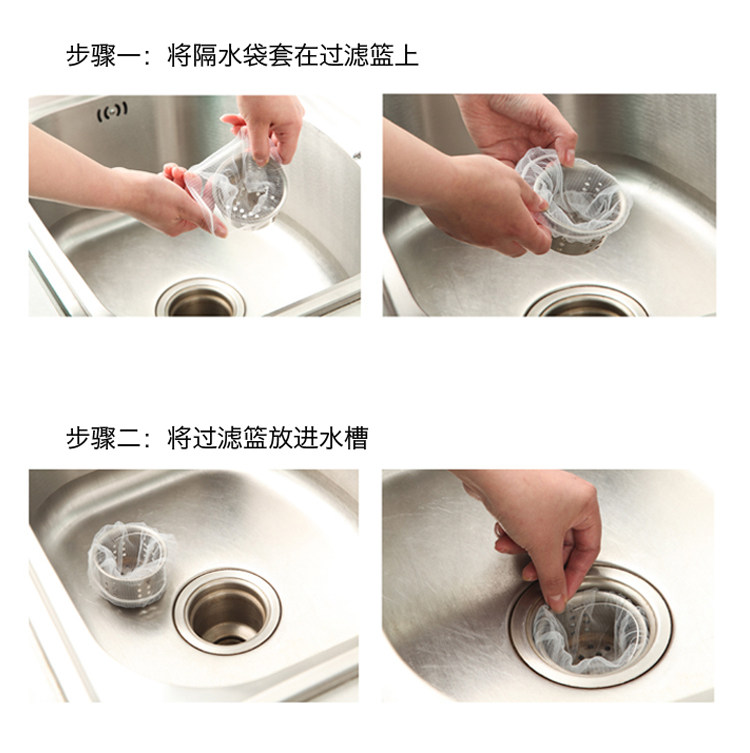 步骤一：将隔水袋套在过滤篮上

步骤二：将过滤篮放进水槽