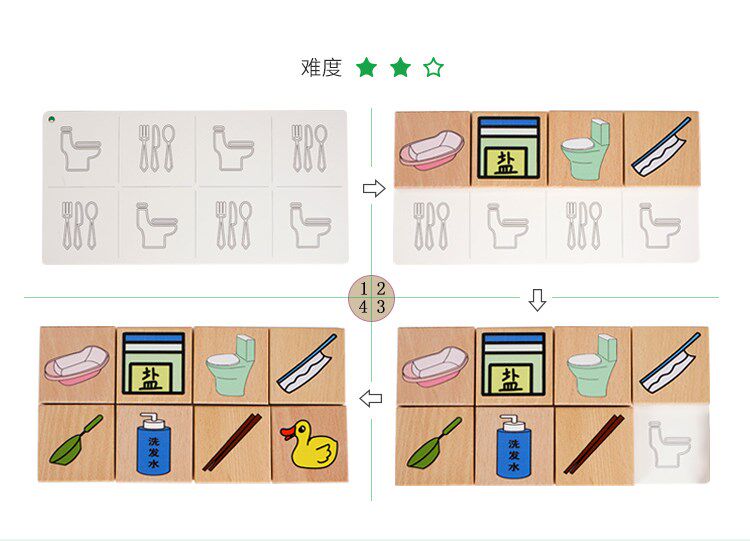 难度 ★ ★ ☆

盐

1 2
4 3

盐

洗发水

盐

洗发水