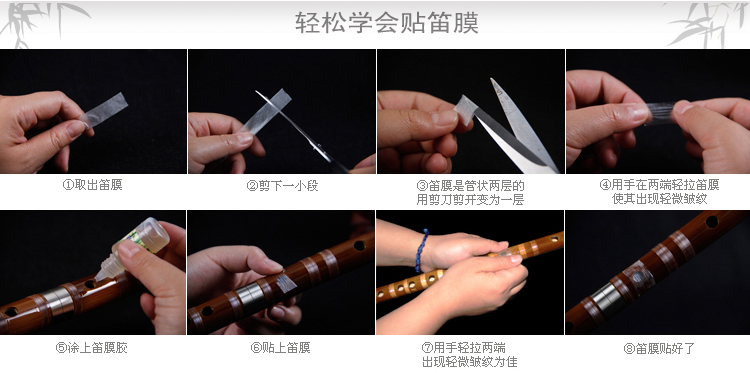 轻松学会贴笛膜

①取出笛膜

②剪下一小段

③笛膜是管状两层的 用剪刀剪开变为一层

④用手在两端轻拉笛膜 使其出现轻微皱纹

⑤涂上笛膜胶

⑥贴上笛膜

⑦用手轻拉两端 出现轻微皱纹为佳

⑧笛膜贴好了