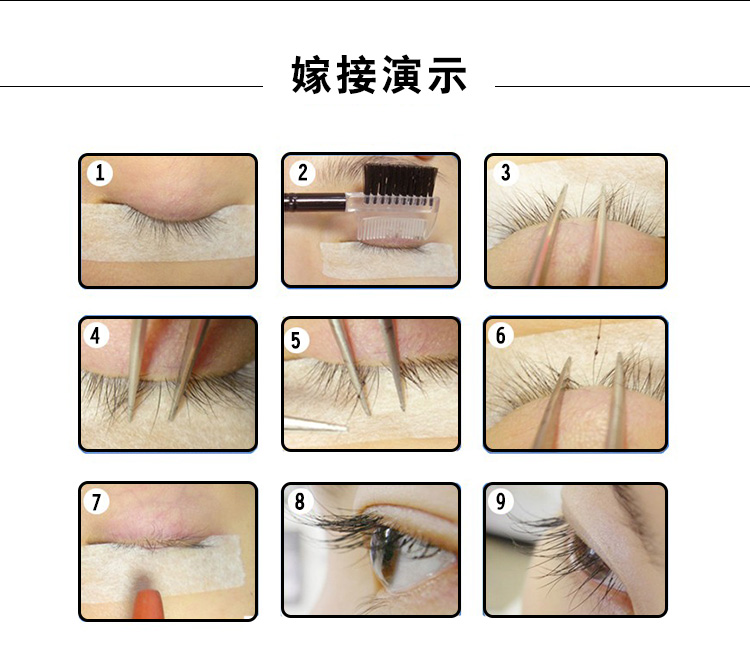 嫁接演示

1

2

3

4

5

6

7

8

9