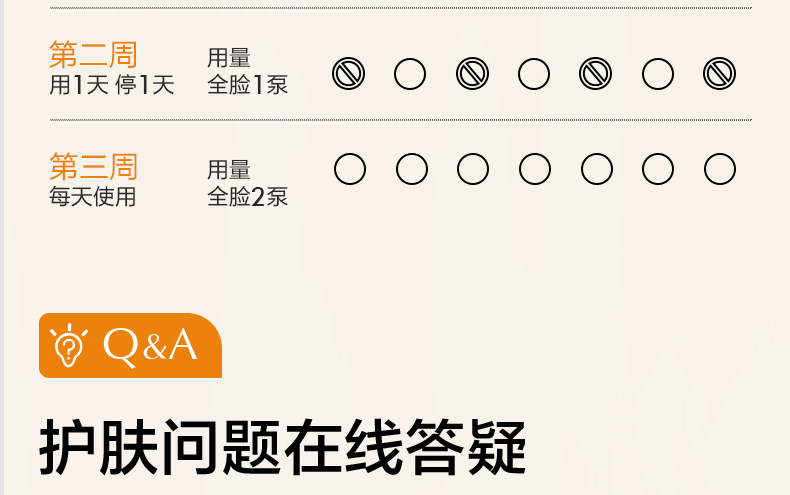 第二周
用1天 停1天

用量
全脸1泵

第三周
每天使用

用量
全脸2泵

Q&A

护肤问题在线答疑